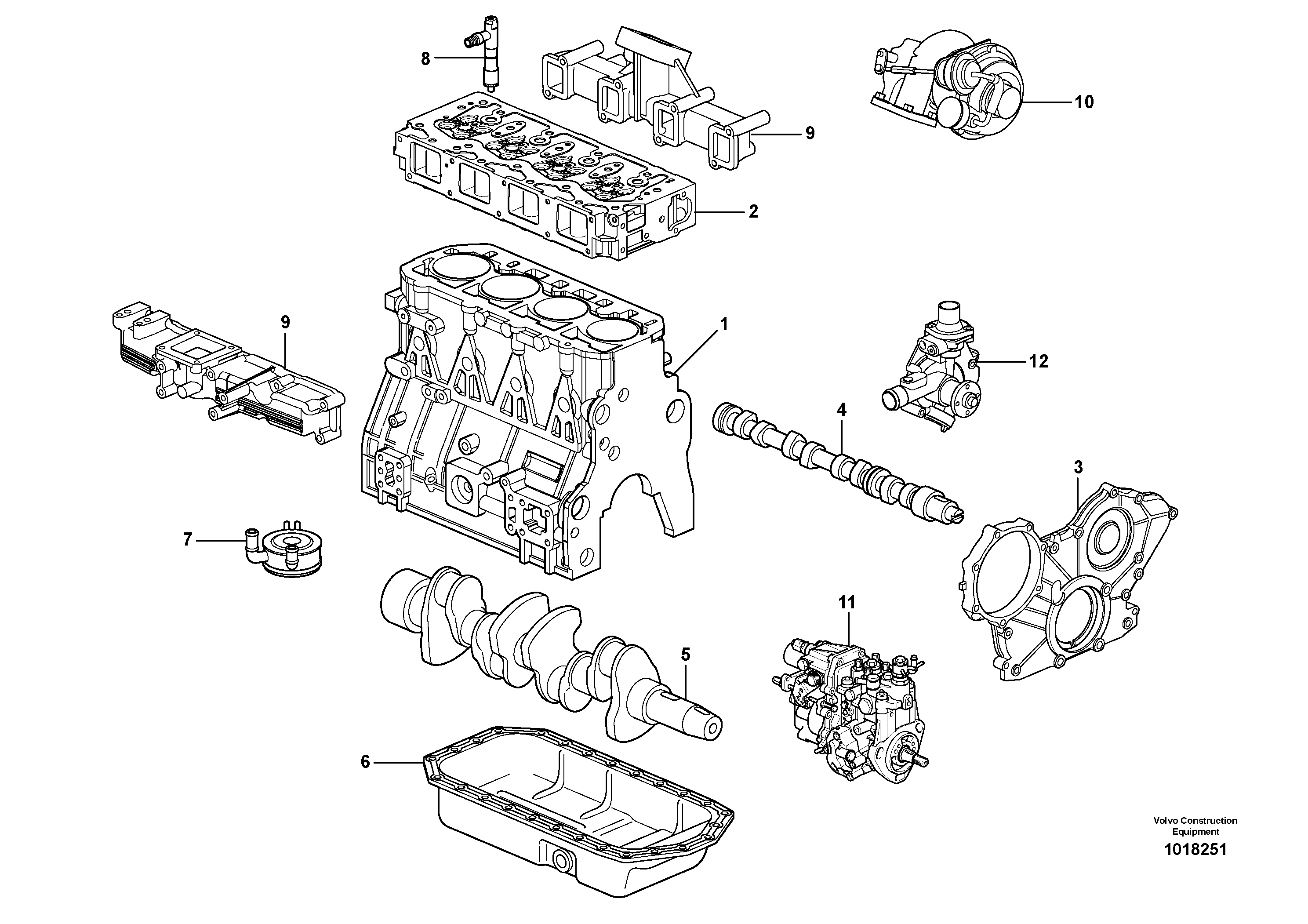 8

10

9

2

9

1

12

4

3

7

11

5

6

Volvo Construction Equipment

1018251