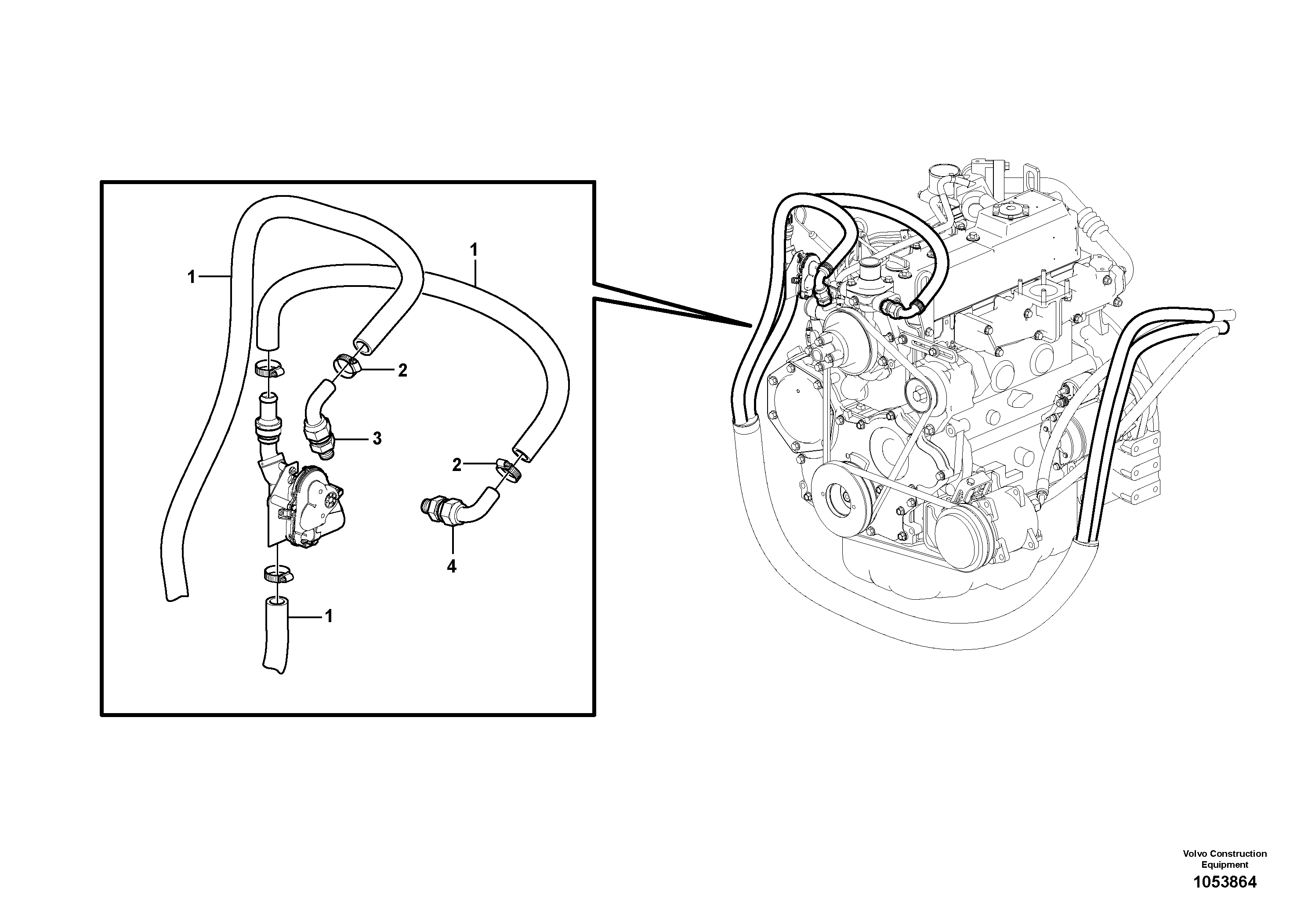 1
1
2
3
2
4
1

Volvo Construction Equipment
1053864