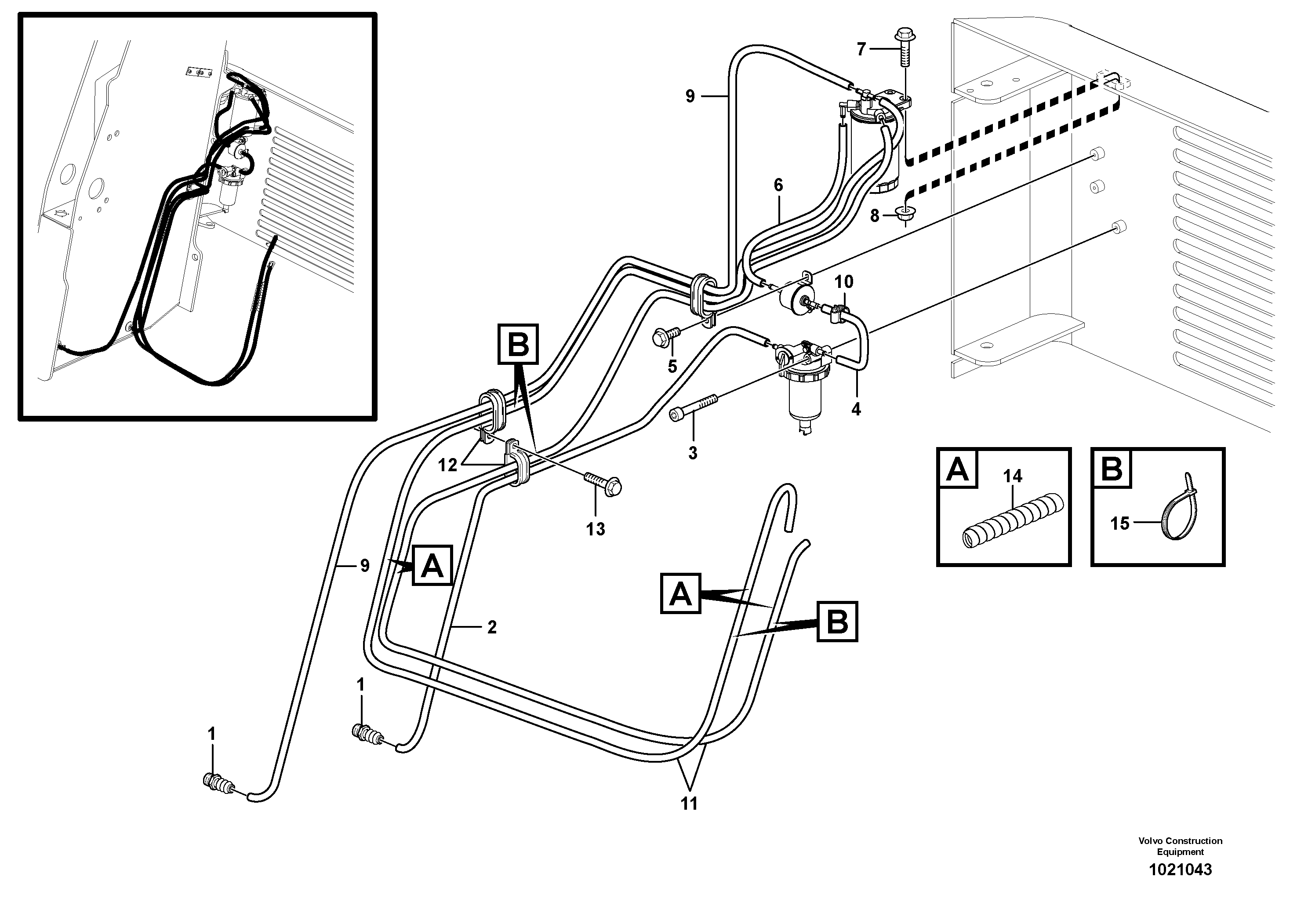 7
9
6
8
10
B
5
4
3
12
13
A
14
B
15
9
A
A
B
2
1
1
11
Volvo Construction Equipment
1021043