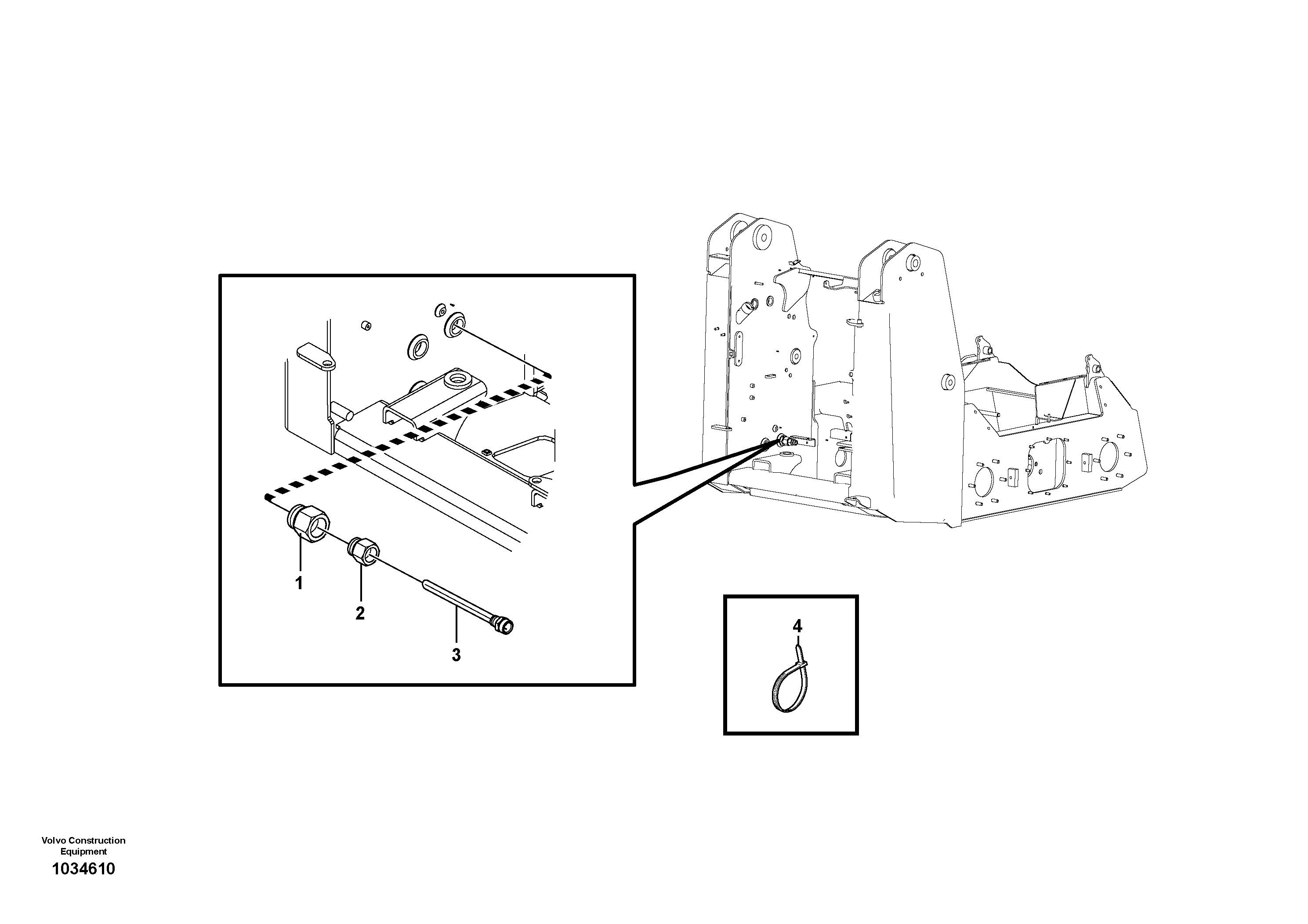 1

2

3

4

Volvo Construction Equipment

1034610