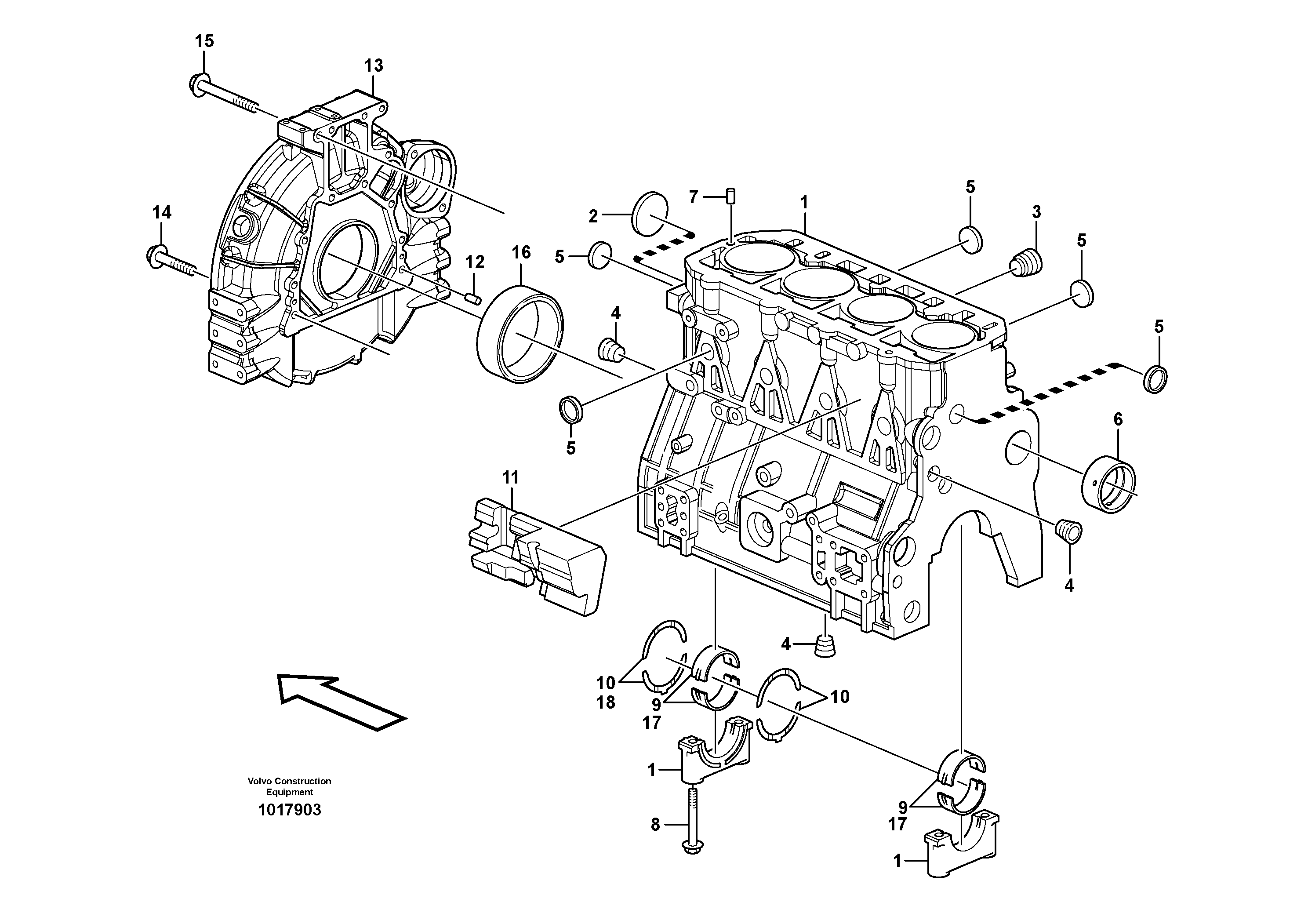 15
13
14
12
16
2
7
1
5
3
5
5
4
5
5
6
11
4
4
10
18
9
17
10
1
8
9
17
1
Volvo Construction Equipment
1017903