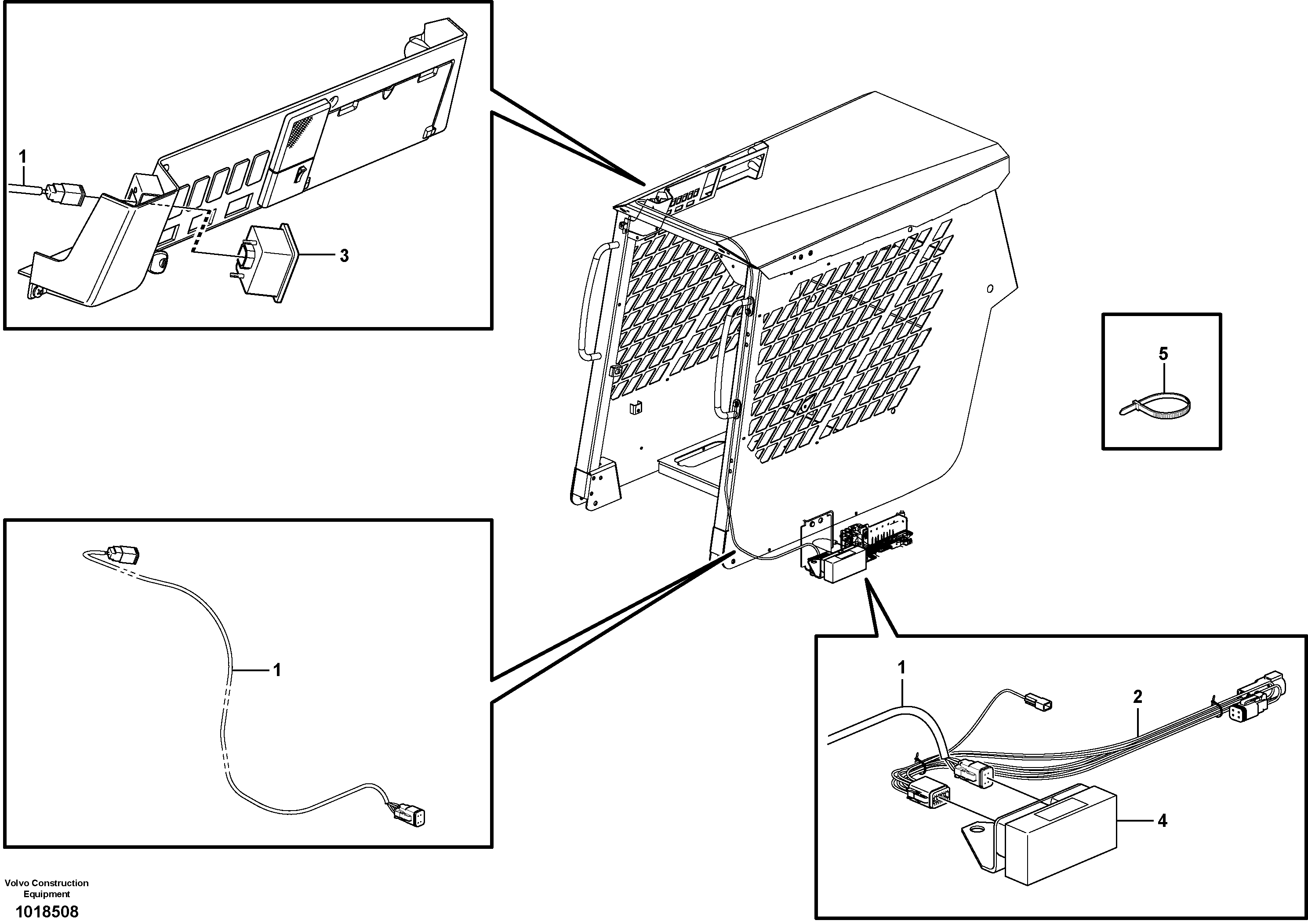 1

3

5

1

1

2

4

Volvo Construction Equipment

1018508