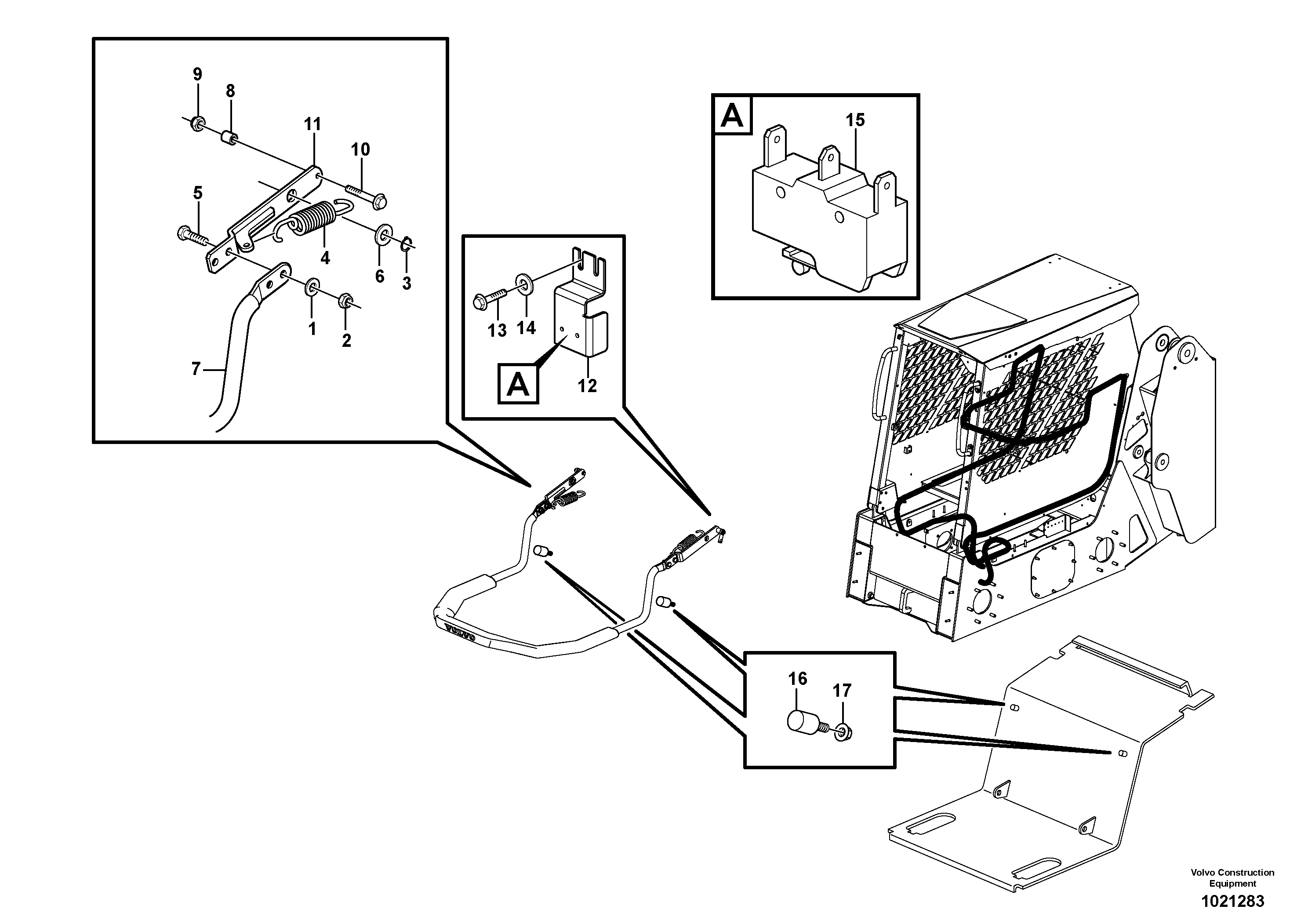 9
8
11
10
5
4
6
3
1
2
7

13
14
A
12

A
15

VOLVO

16
17

Volvo Construction Equipment
1021283