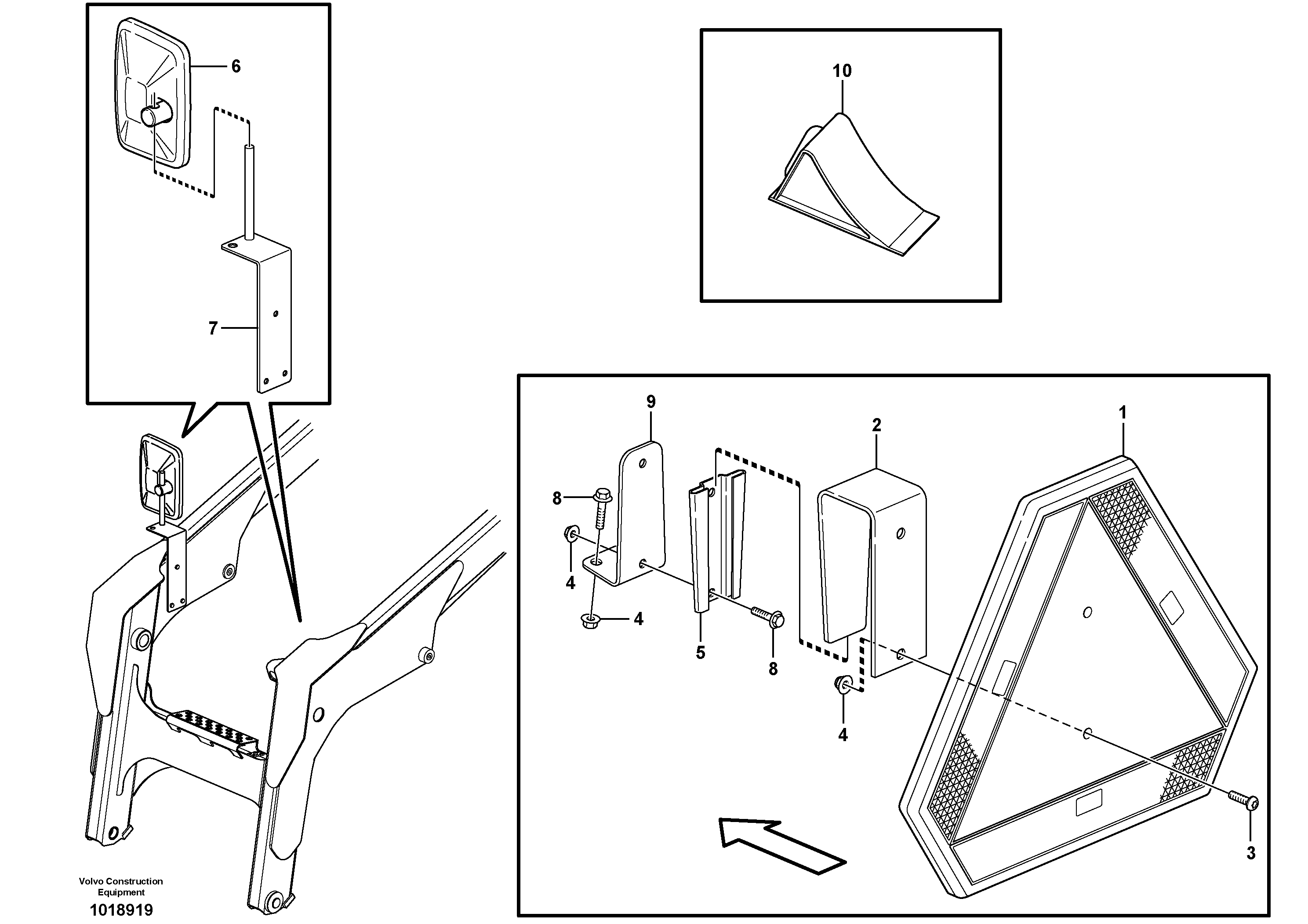 6

7

10

9

2

1

8

4

4

5

8

4

3

Volvo Construction Equipment
1018919