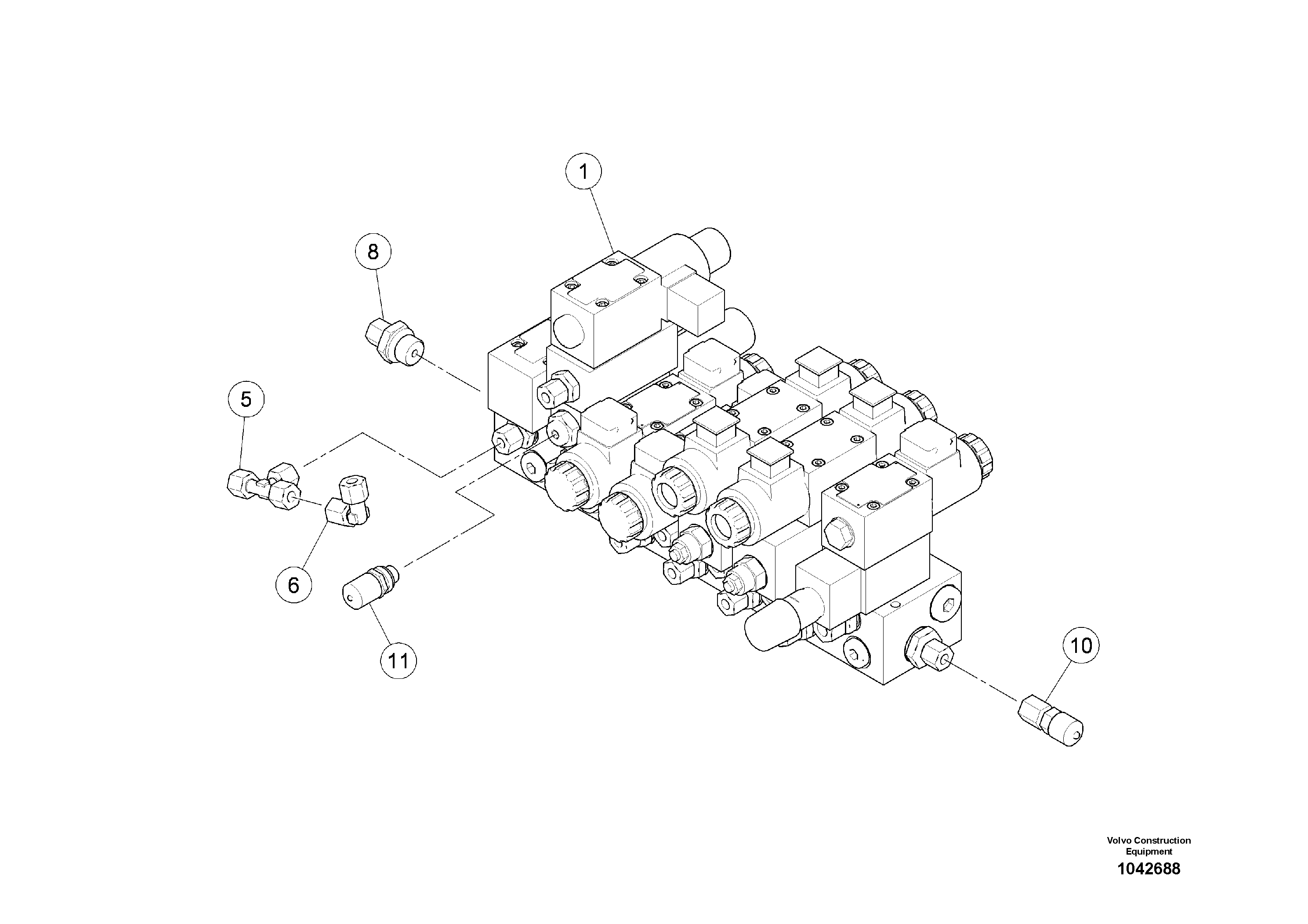 1
8
5
6
11
10

Volvo Construction Equipment
1042688