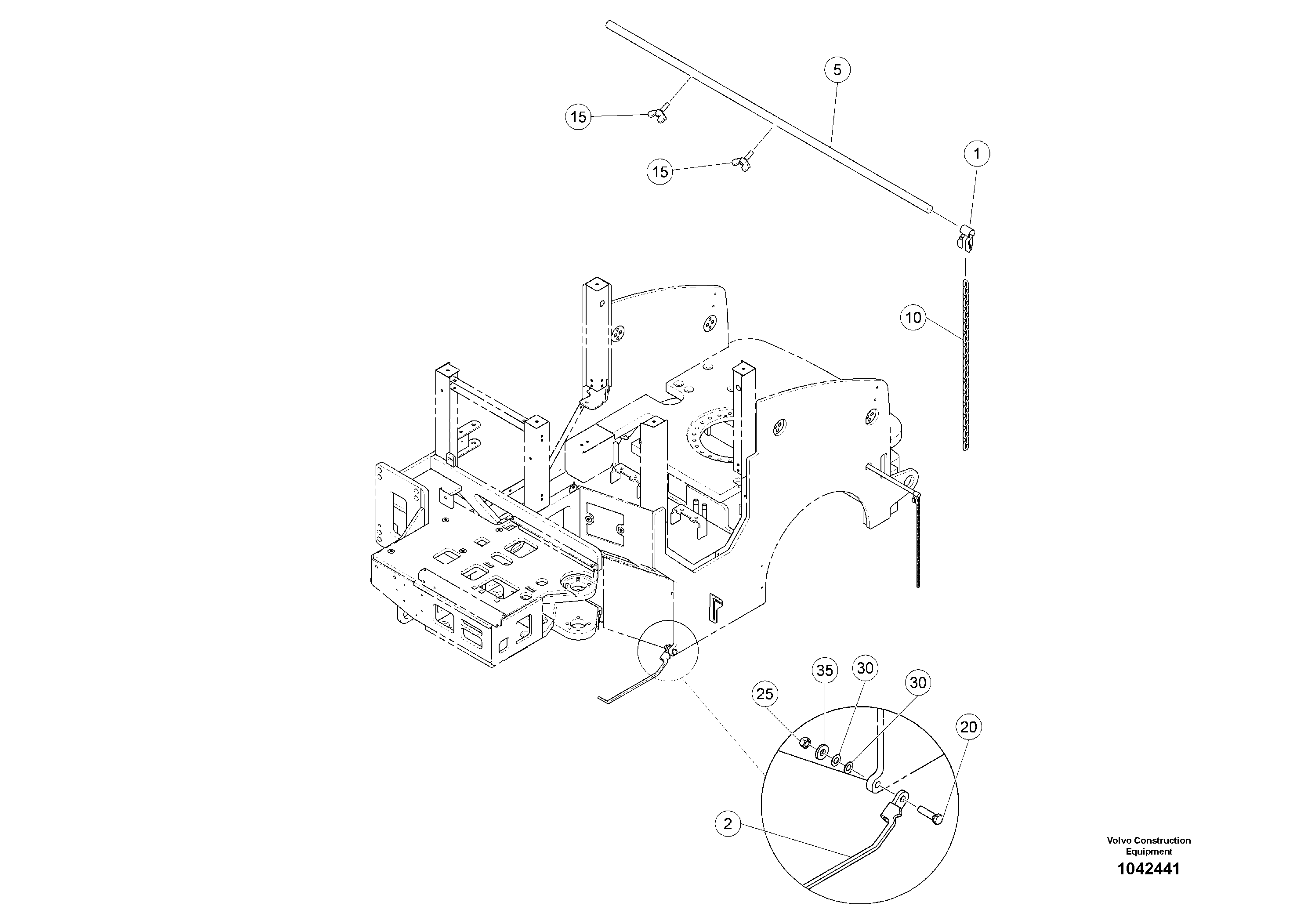 5

15

15

1

10

35

30

30

25

20

2

Volvo Construction Equipment

1042441