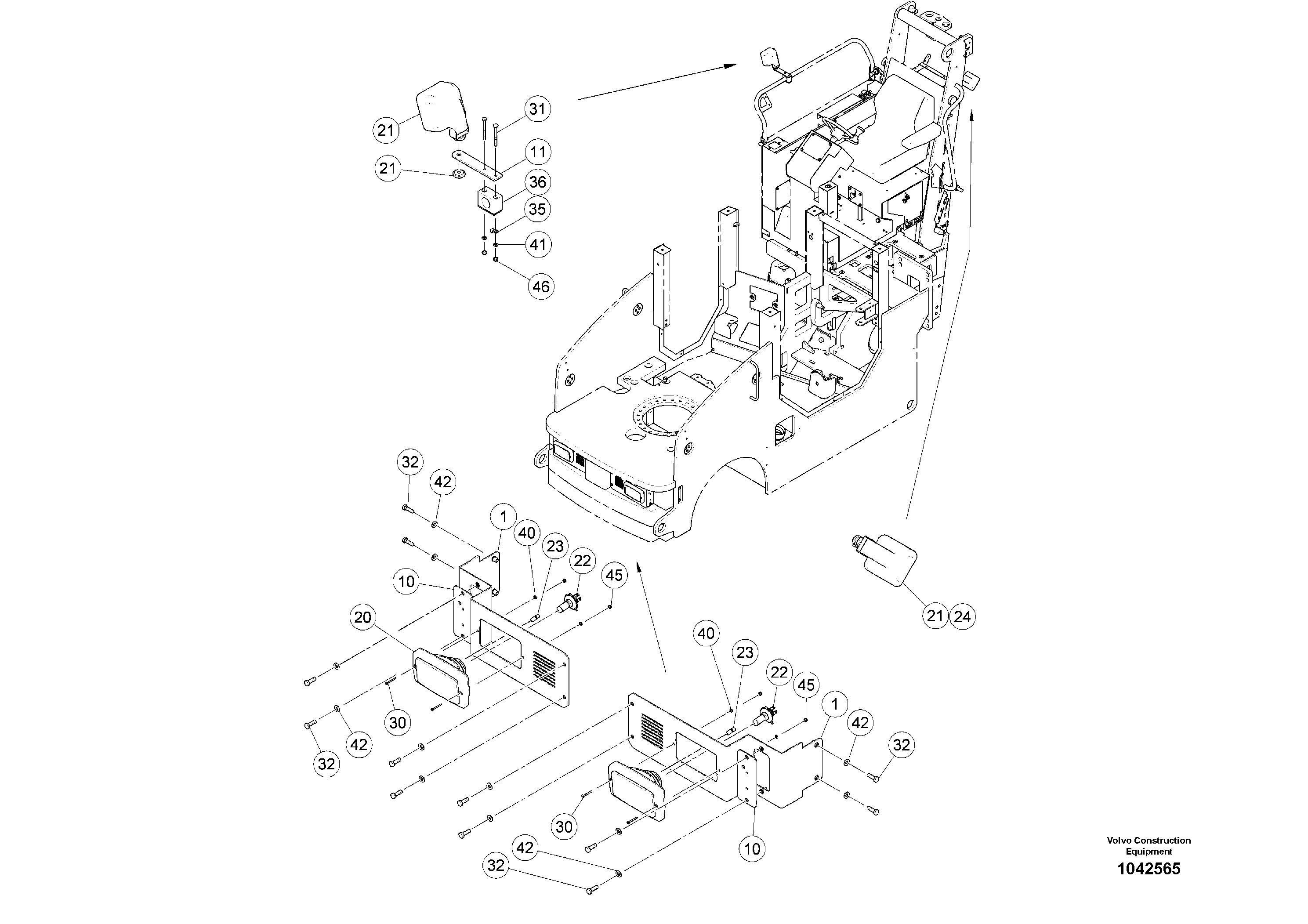 21
31
11
21
36
35
41
46
32
42
1
40
23
22
45
10
20
30
42
32
21 24
40
23
22
45
1
42
32
30
10
42
32

Volvo Construction Equipment
1042565