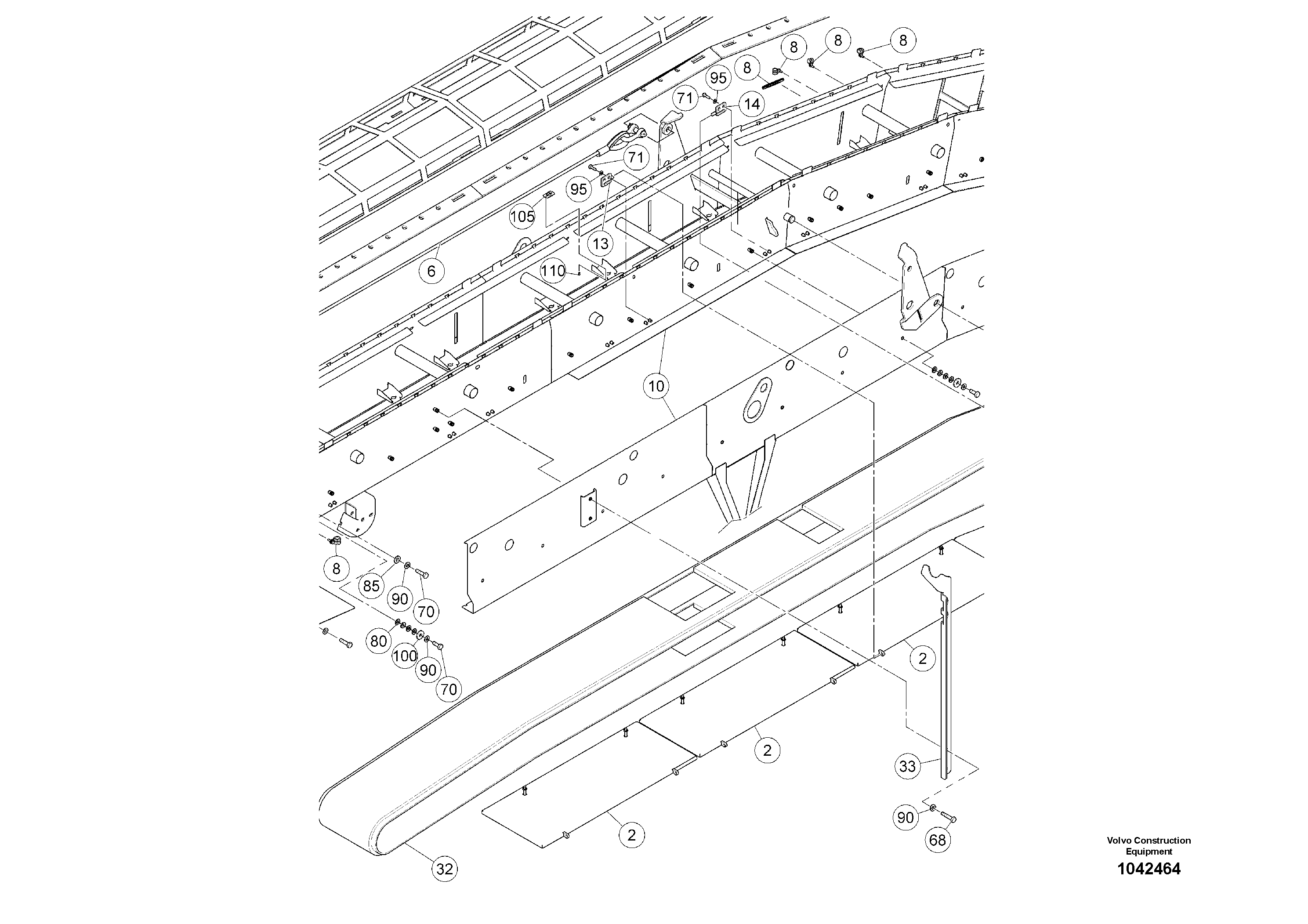 8
8
8
8
95
71
14
71
95
105
13
6
110
10
8
85
90
70
80
100
90
70
2
2
33
2
90
68
32
Volvo Construction Equipment
1042464