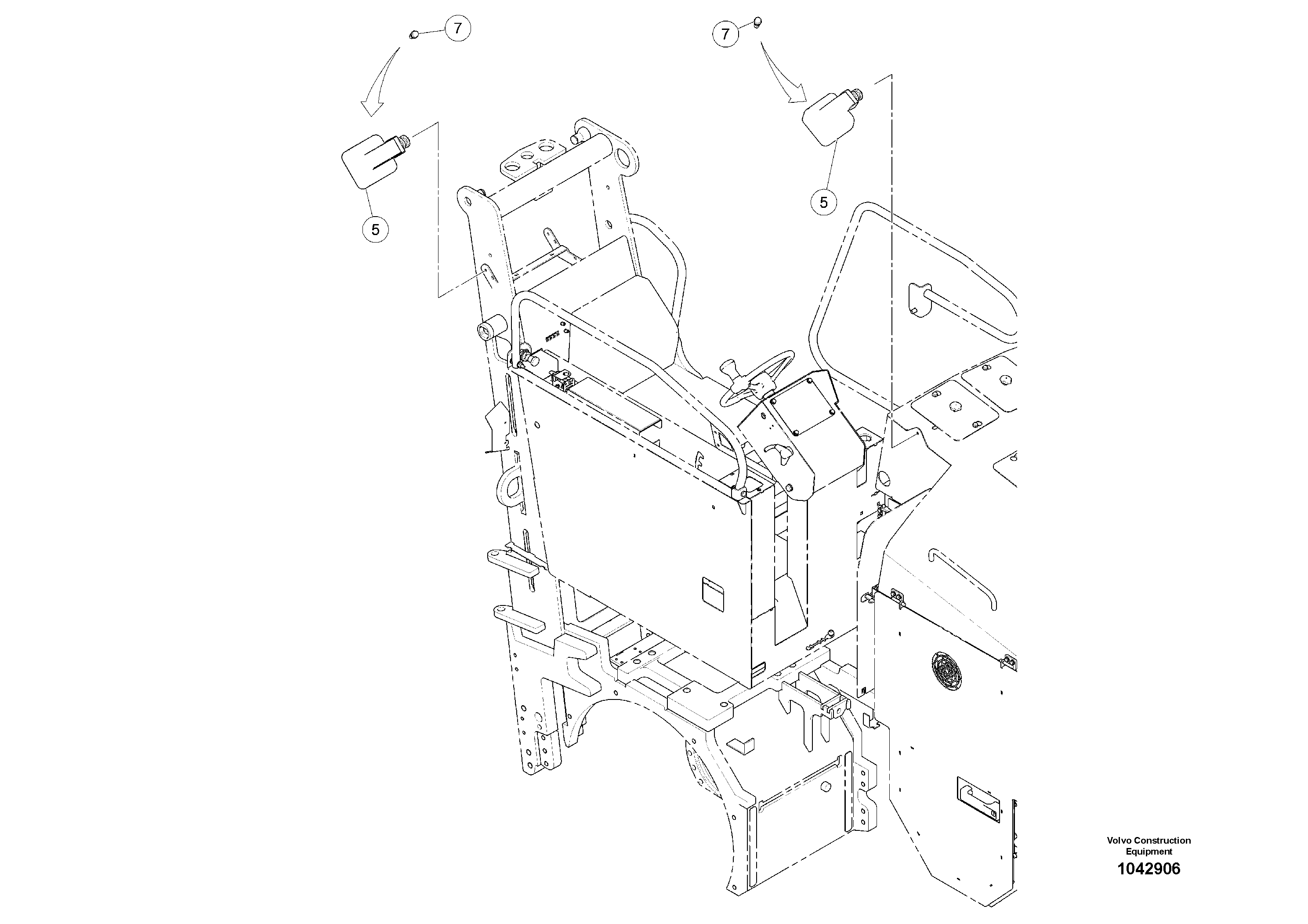 7

7

5

5

Volvo Construction Equipment
1042906