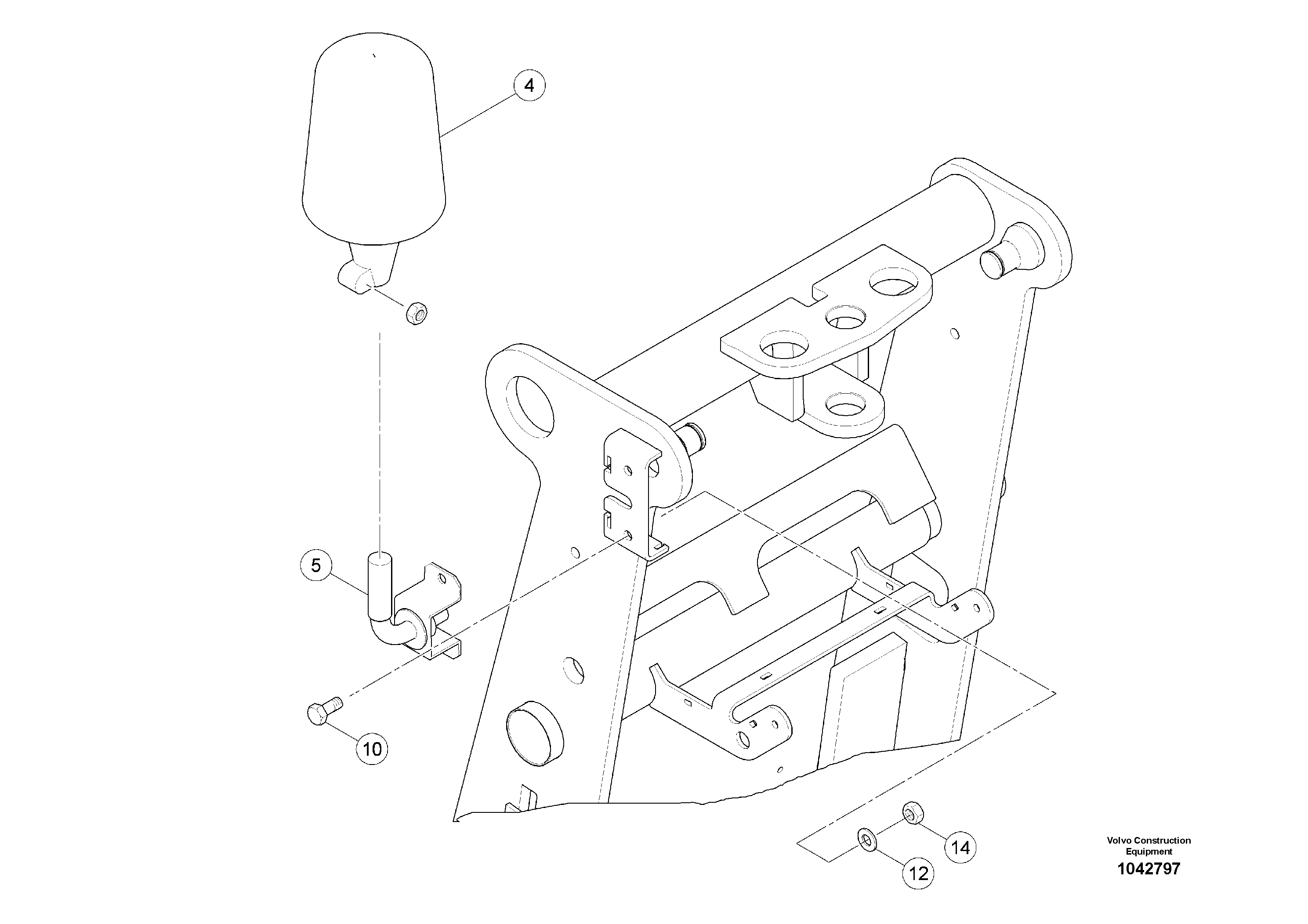 4

5

10

14

12

Volvo Construction Equipment

1042797