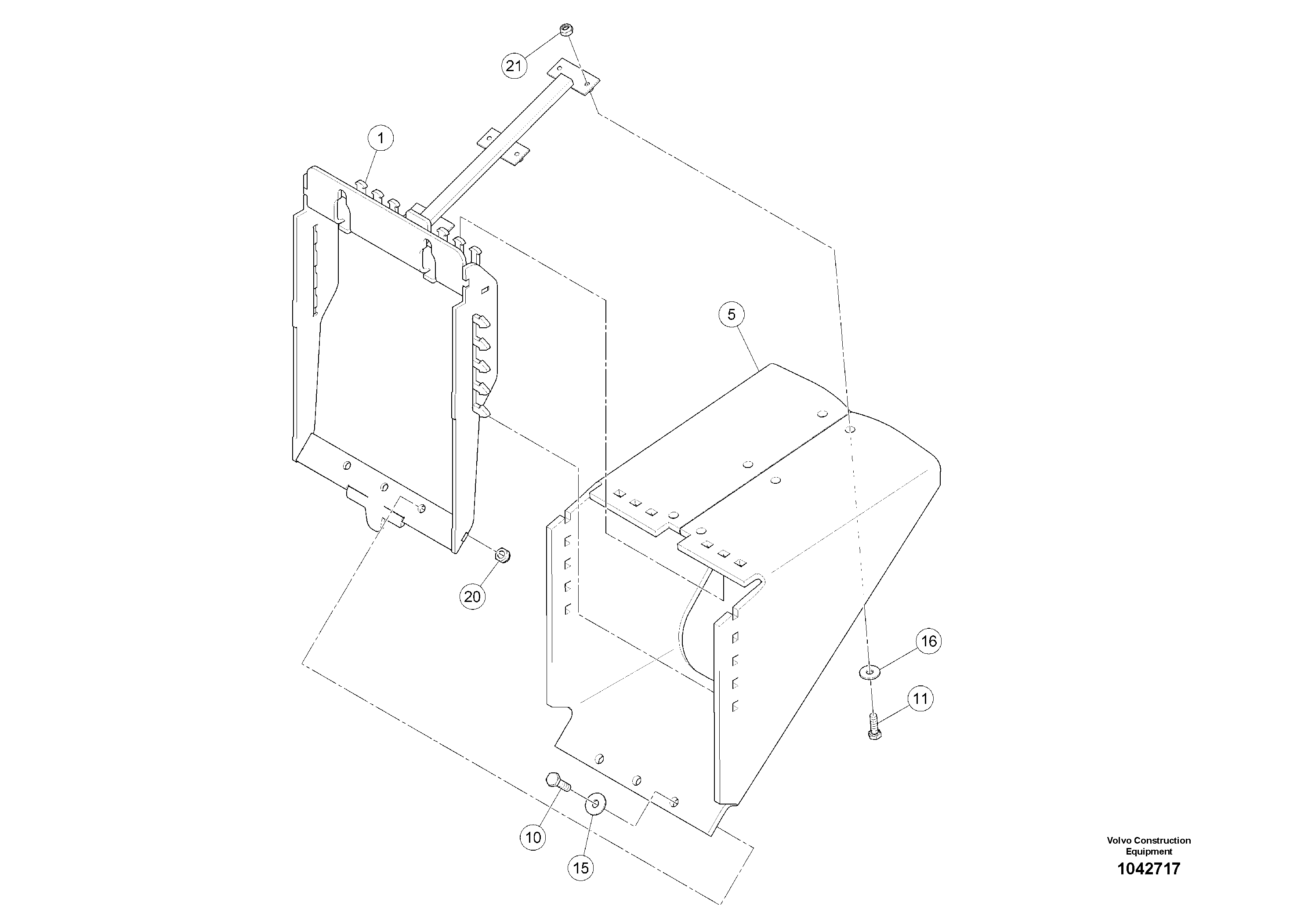 21

1

5

20

16

11

10

15

Volvo Construction Equipment

1042717