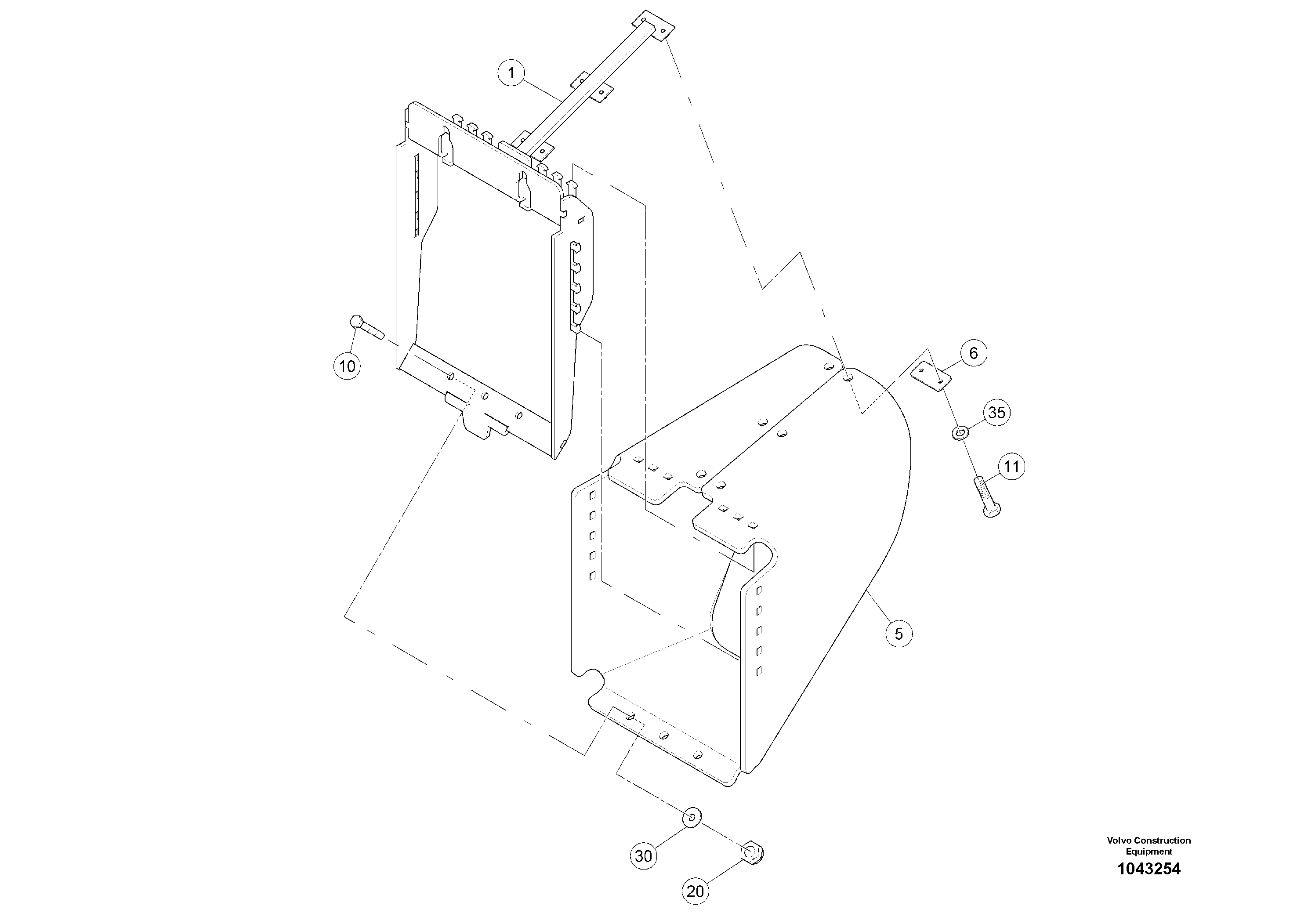 1

10

6

35

11

5

30

20

Volvo Construction Equipment

1043254