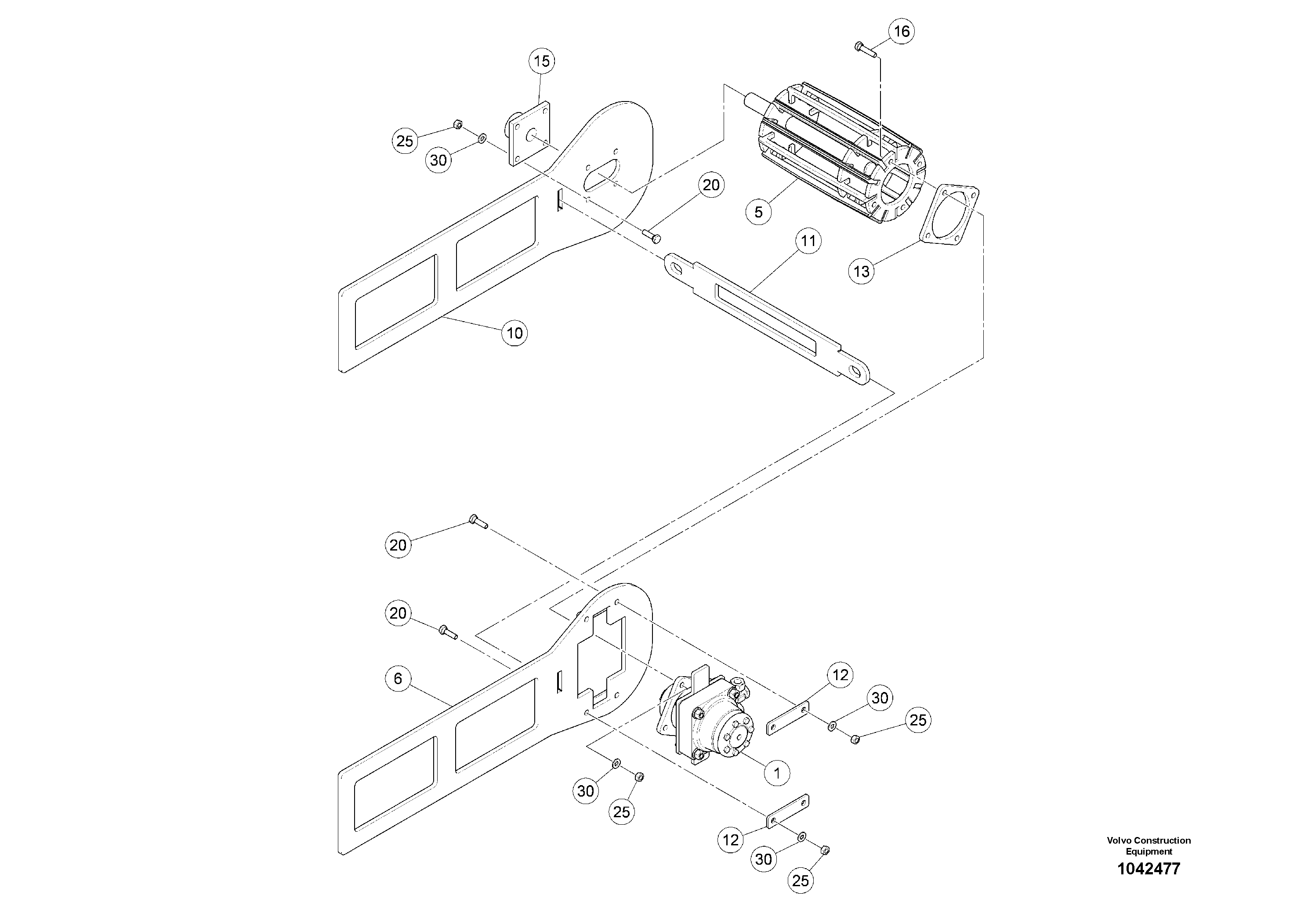 16
15
25
30
20
5
11
13
10
20
20
6
12
30
25
1
30
25
12
30
25
Volvo Construction Equipment
1042477