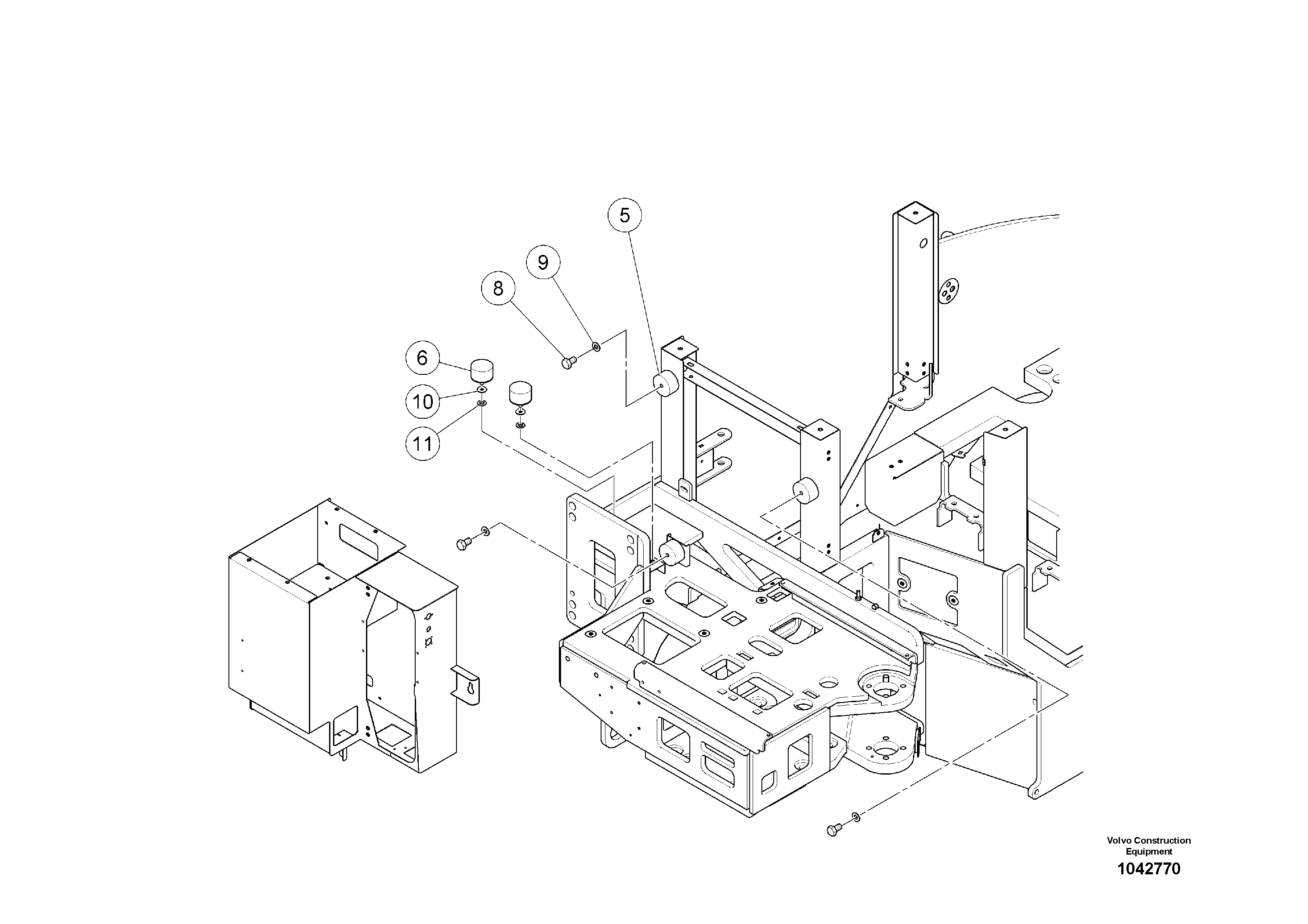 5

9

8

6

10

11

Volvo Construction Equipment

1042770