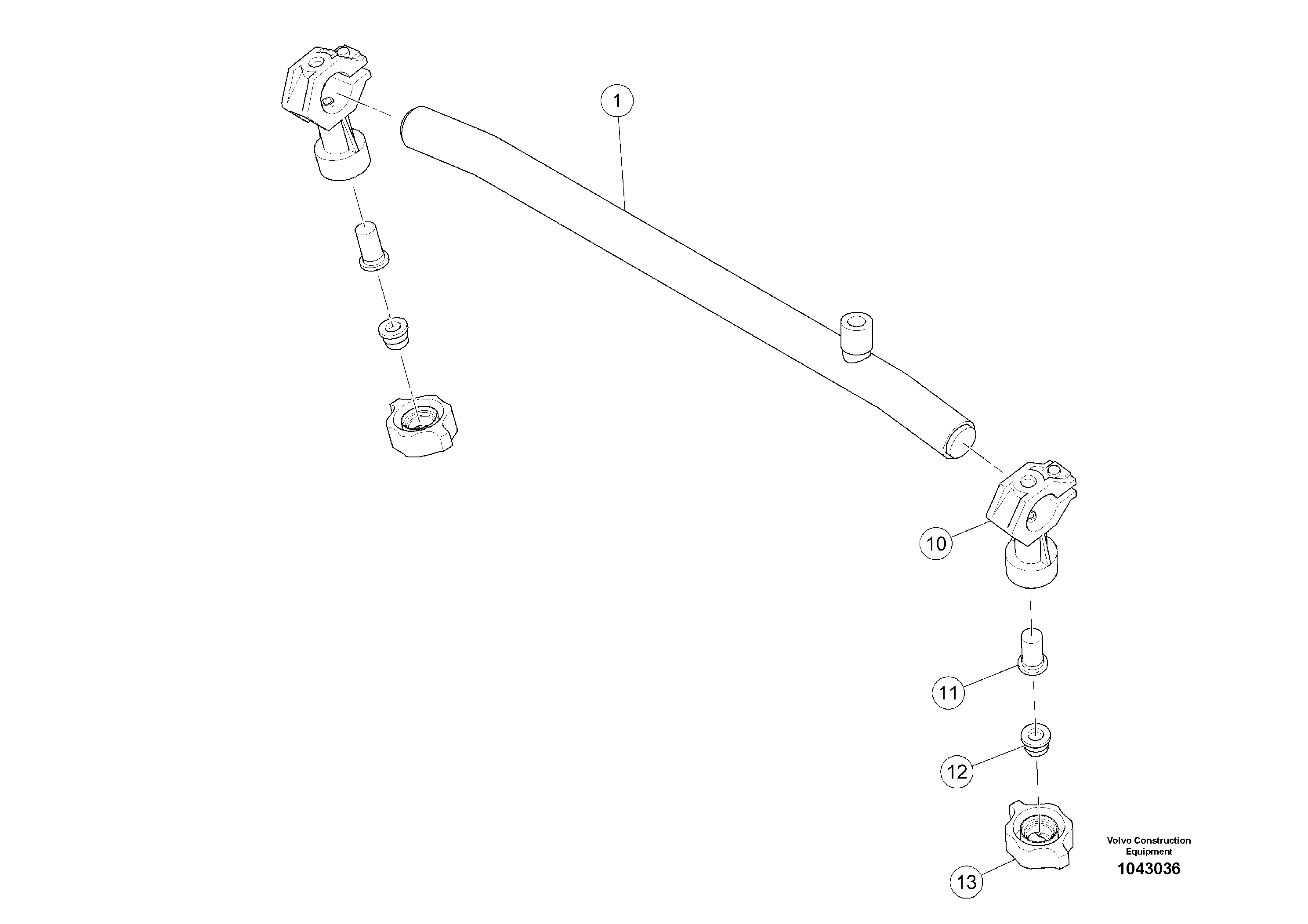 1

10

11

12

13

Volvo Construction Equipment
1043036