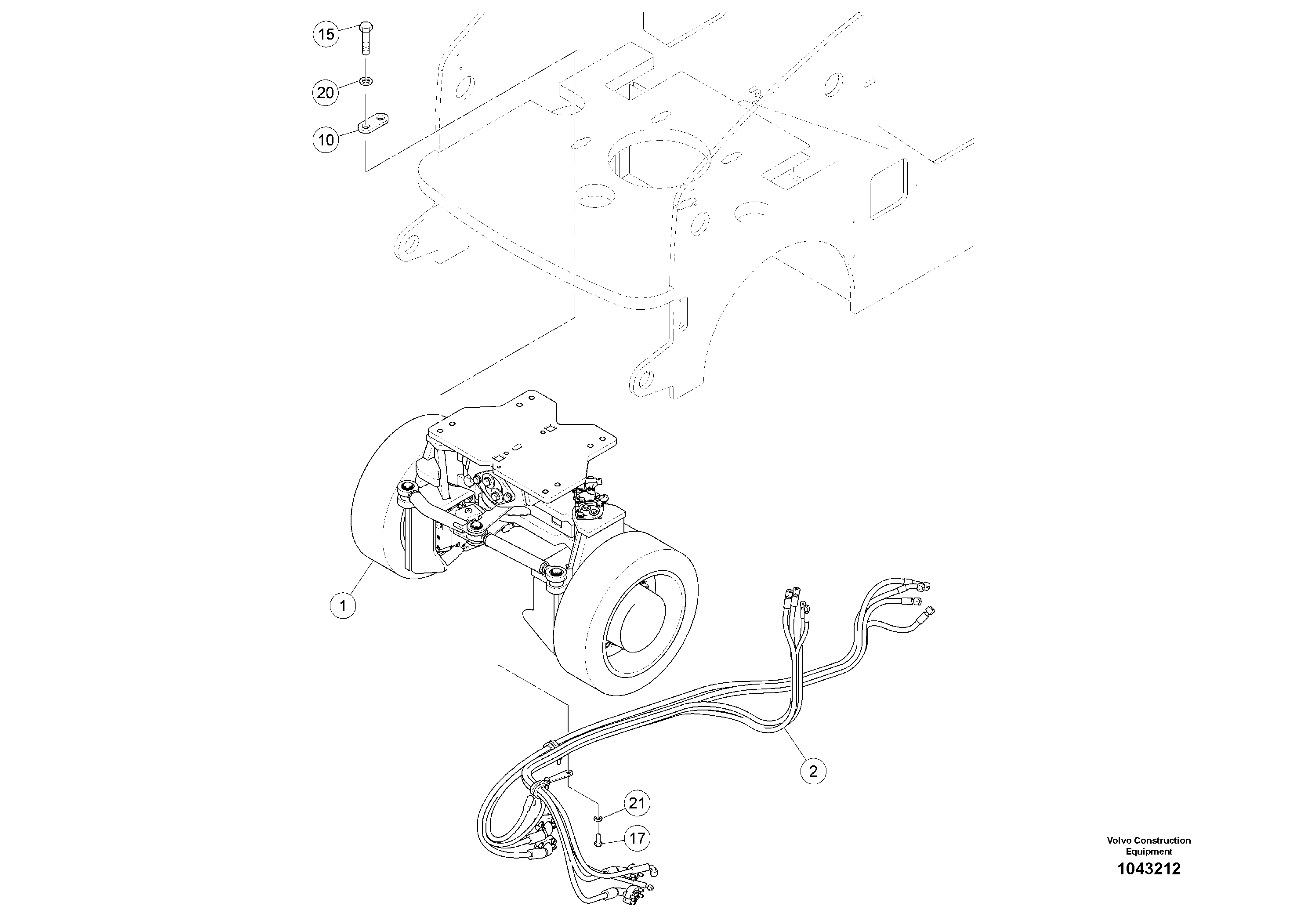 15

20

10

1

2

21

17

Volvo Construction Equipment

1043212