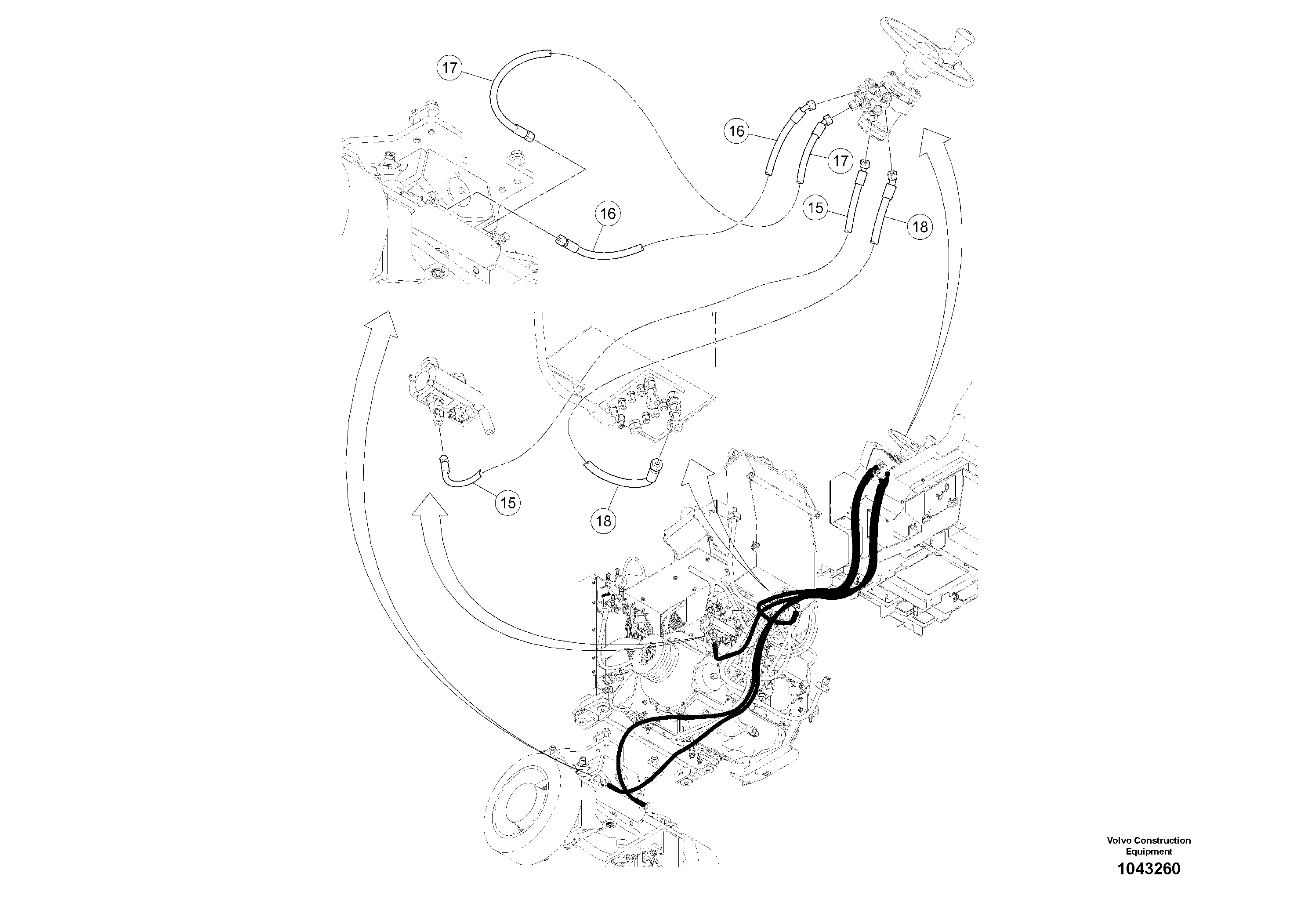 17

16

17

16

15

18

15

18

Volvo Construction Equipment

1043260