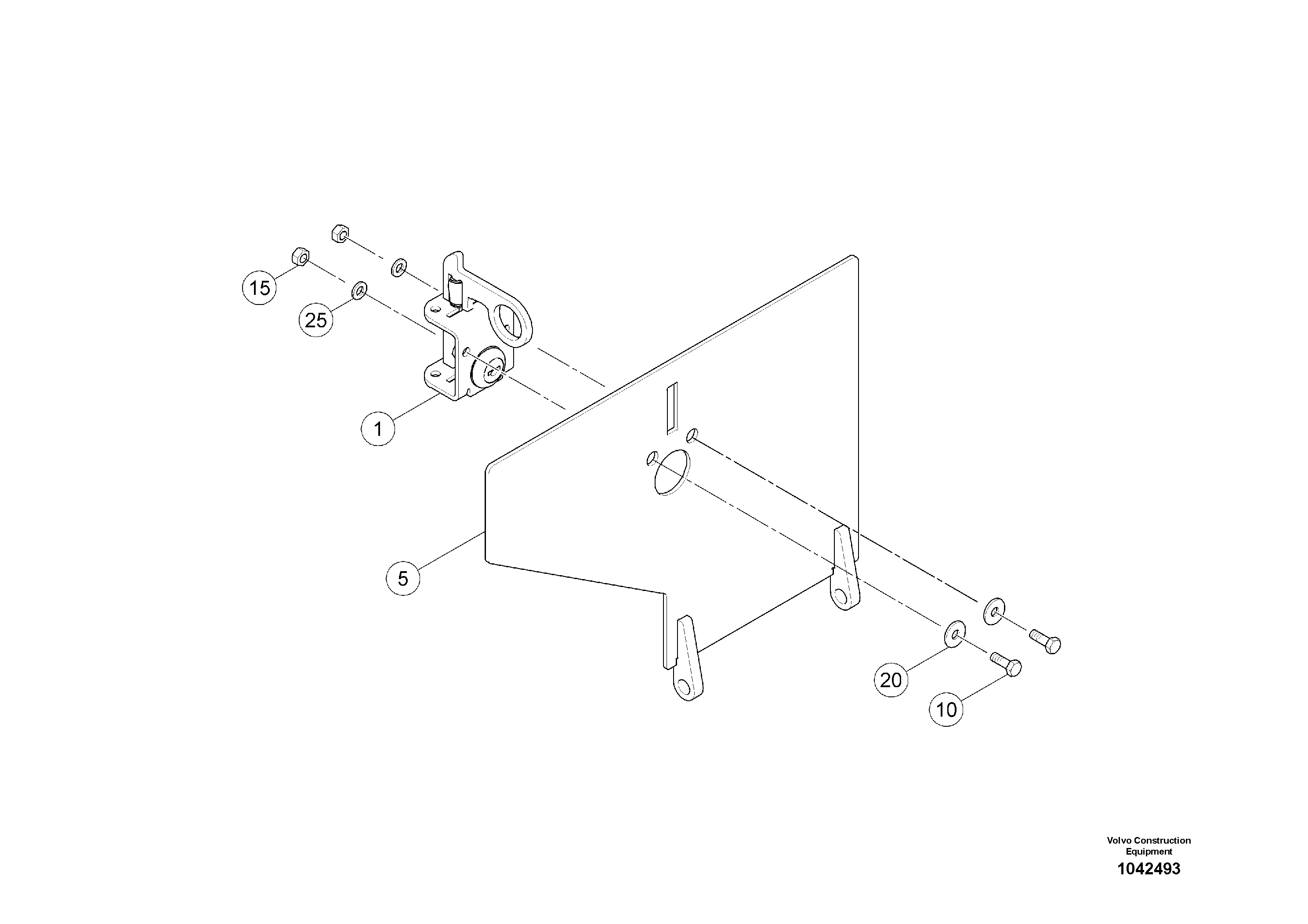 15
25
1
5
20
10
Volvo Construction Equipment
1042493