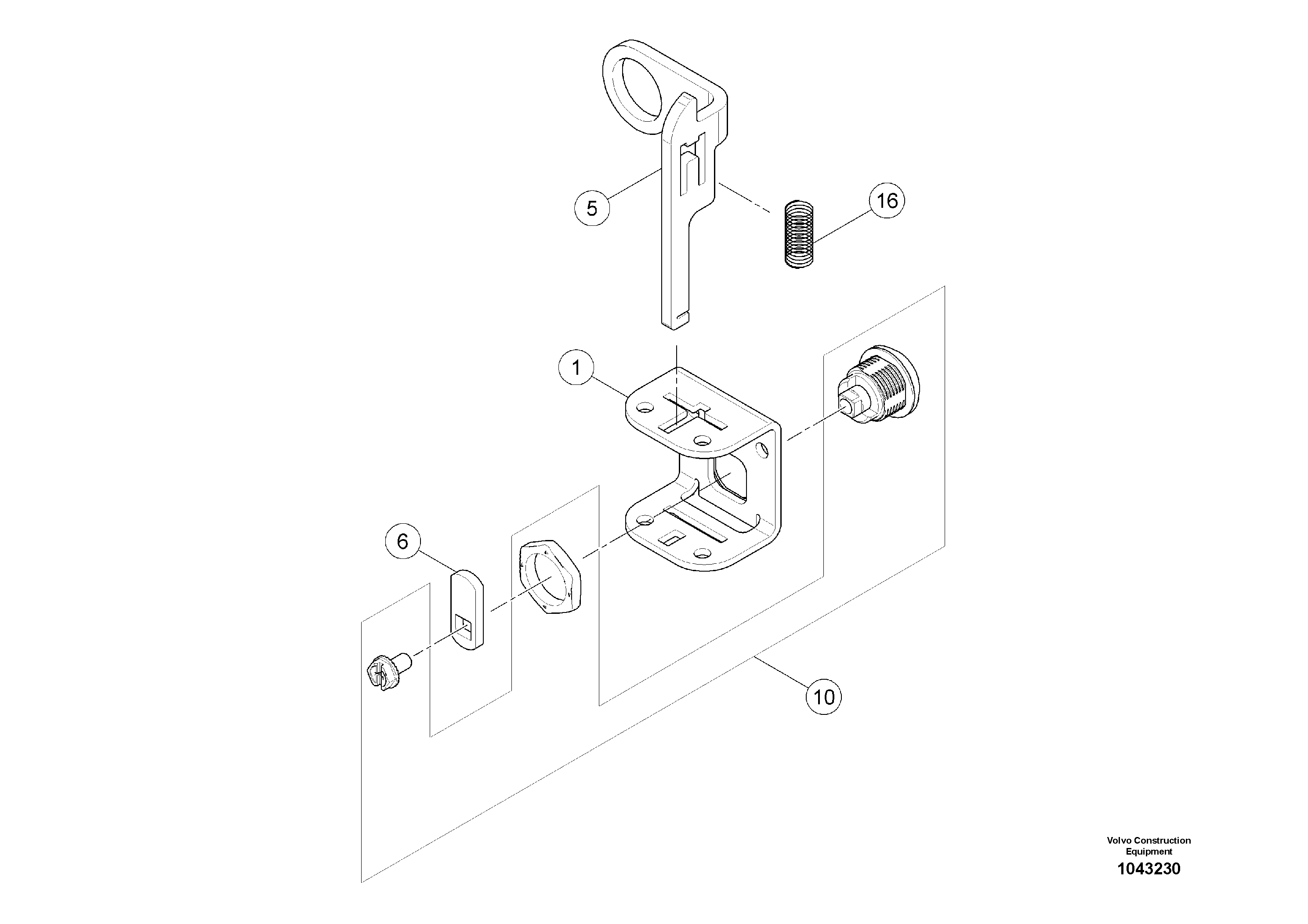 5

16

1

6

10

Volvo Construction Equipment

1043230