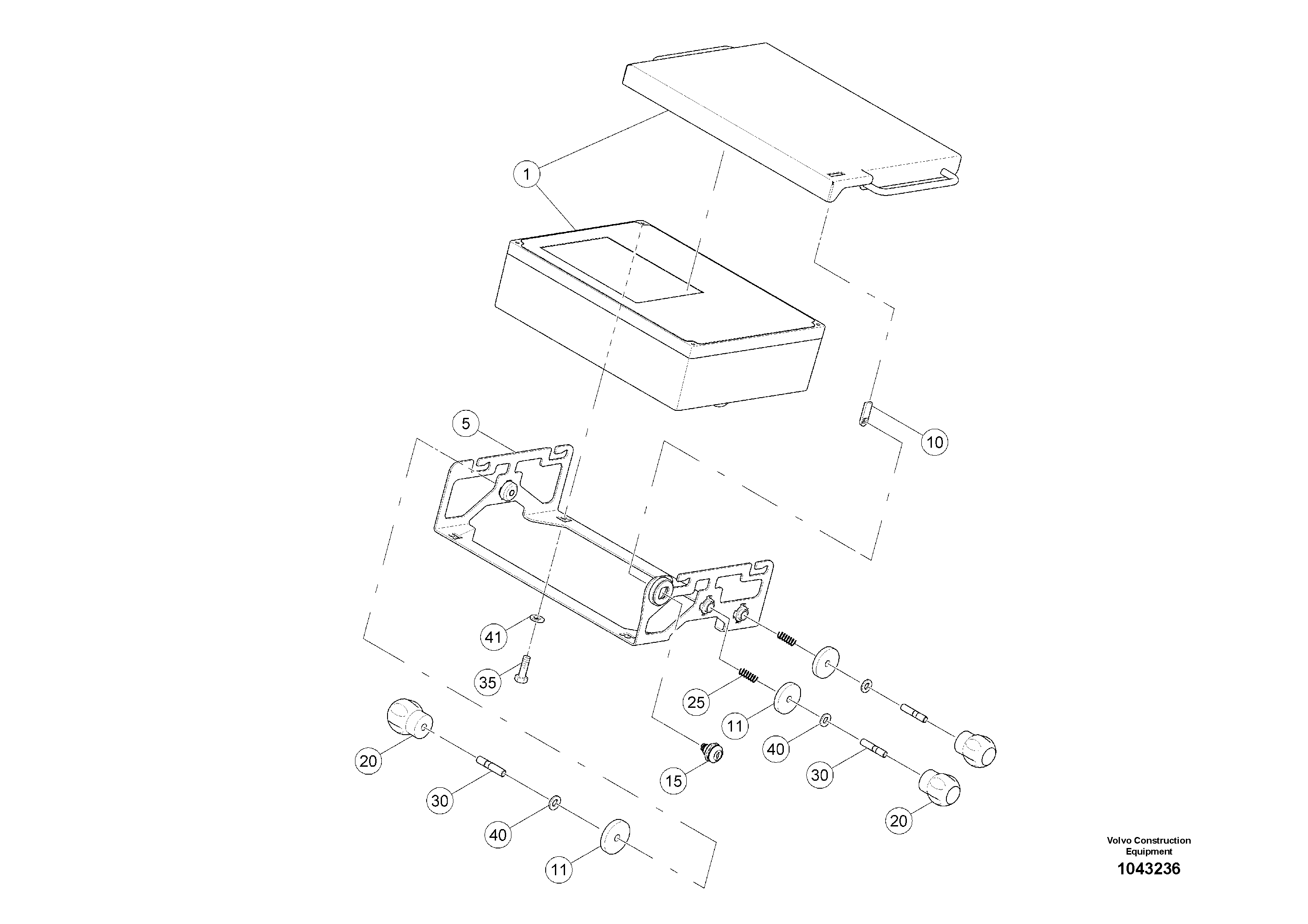 1
5
10
41
35
25
11
40
15
30
20
20
30
40
11

Volvo Construction Equipment
1043236