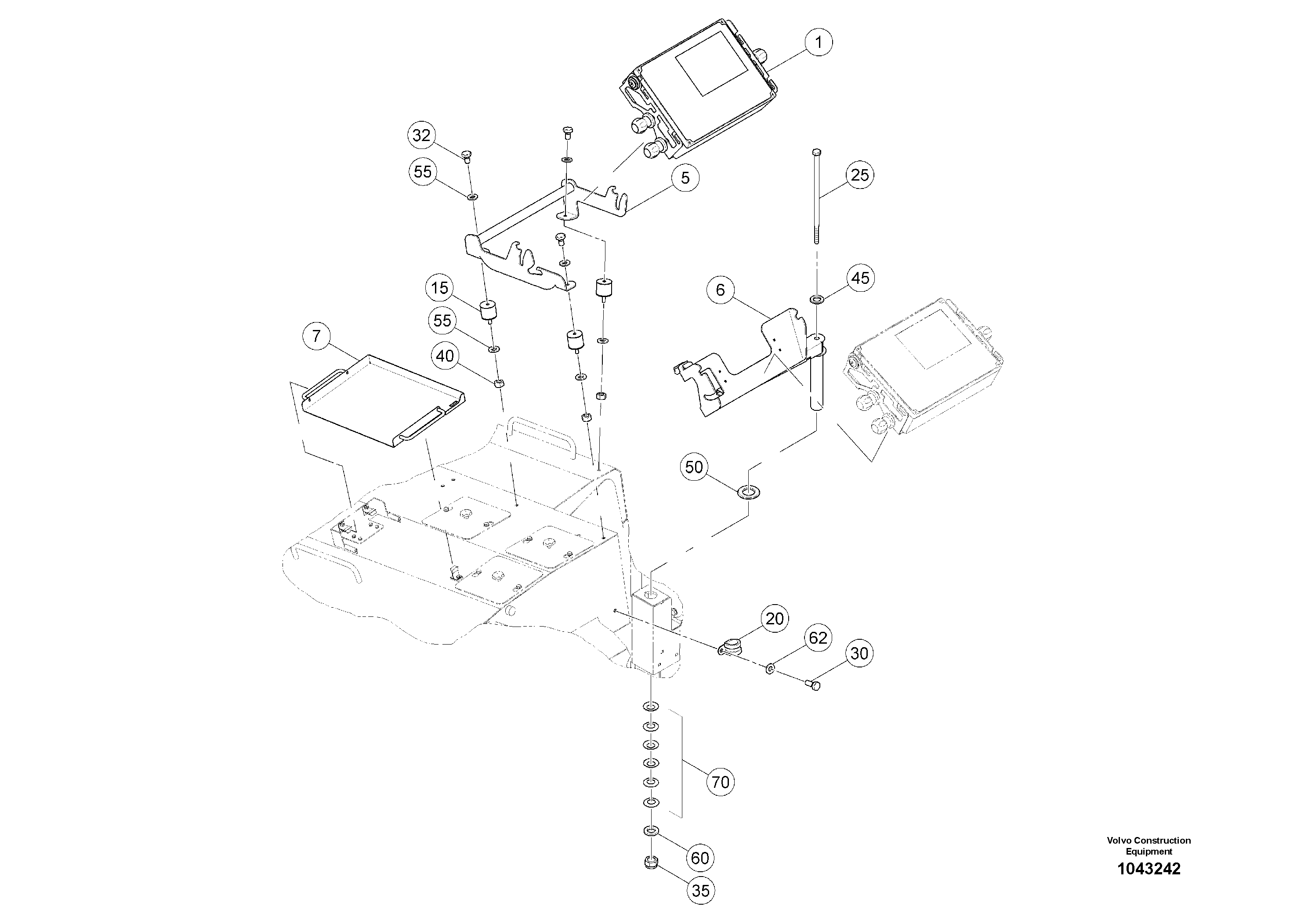 1
32
55
5
25
15
45
6
55
7
40
50
20
62
30
70
60
35

Volvo Construction Equipment
1043242