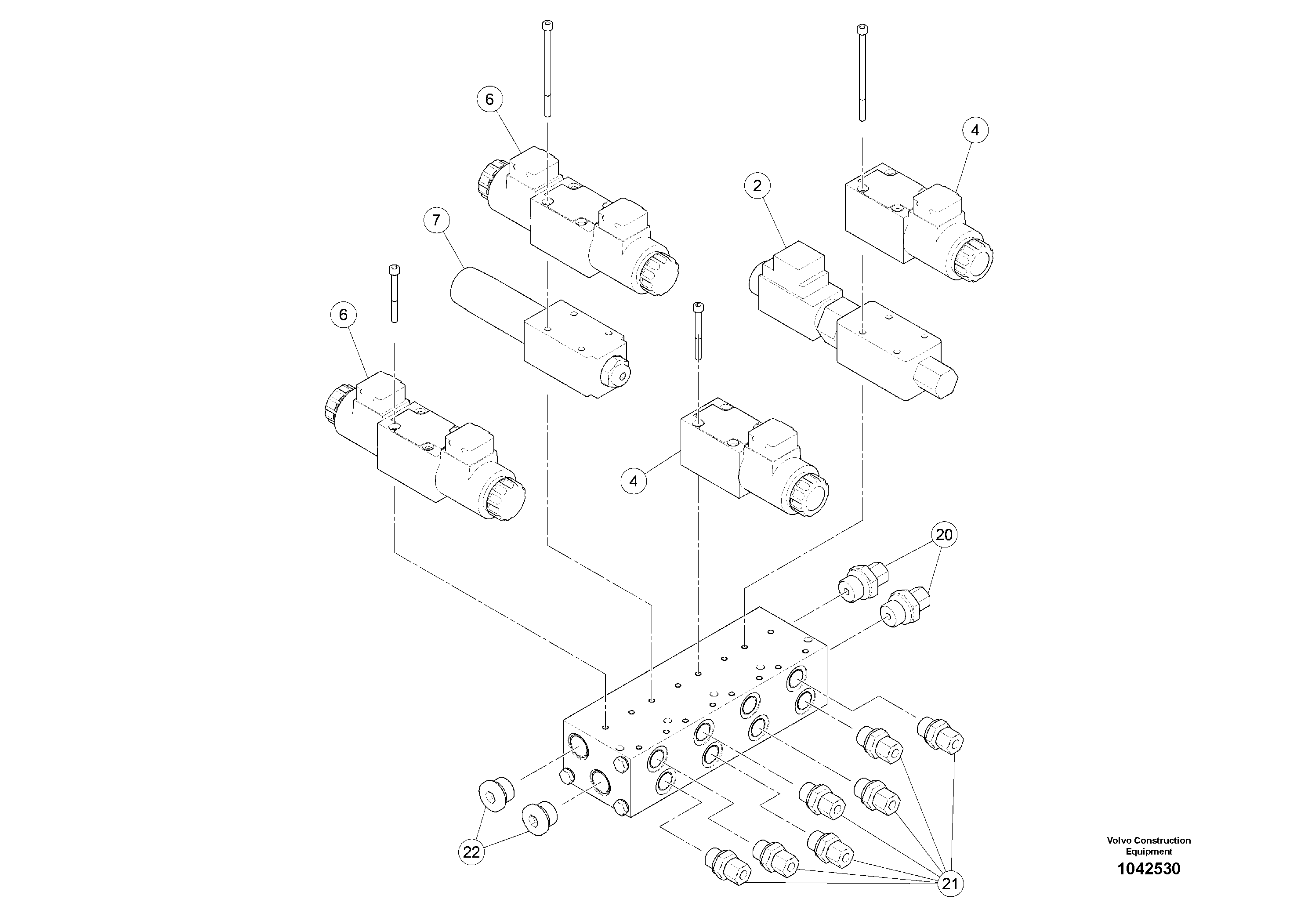 6
4
2
7
6
4
20
22
21
Volvo Construction Equipment
1042530