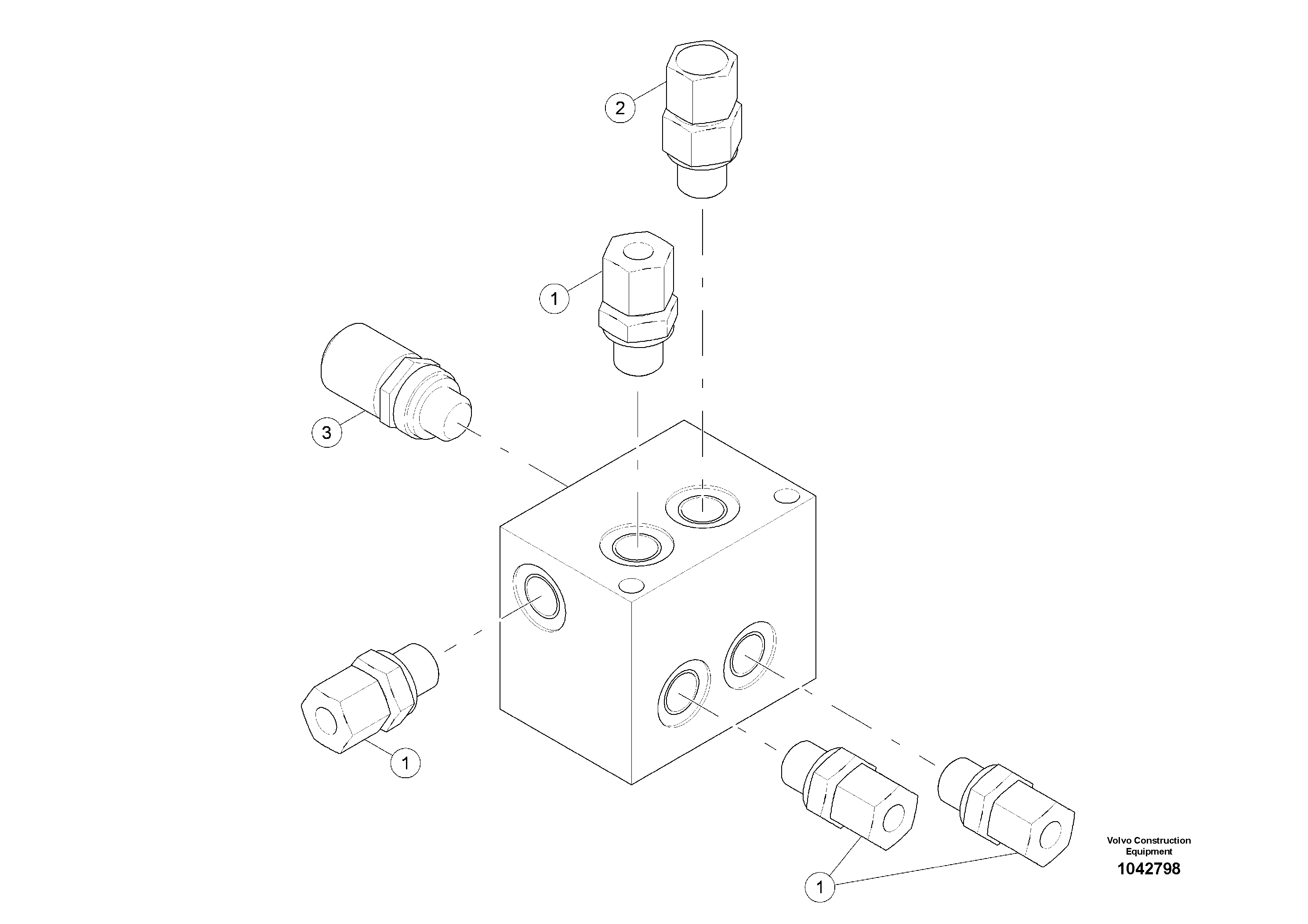 2

1

3

1

1

Volvo Construction Equipment
1042798