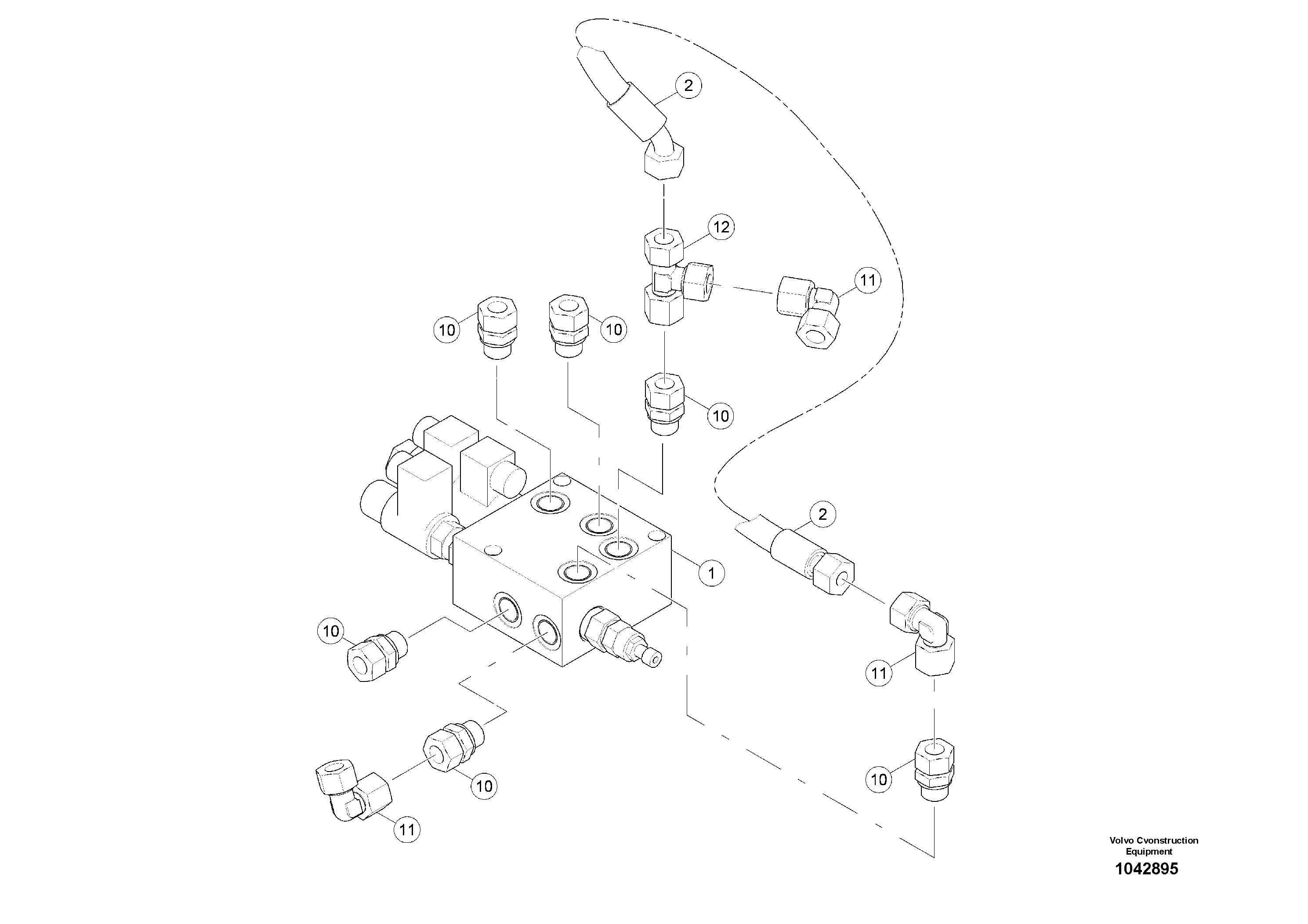 2

12

11

10

10

10

2

1

10

11

10

10

11

Volvo Cvonstruction Equipment

1042895