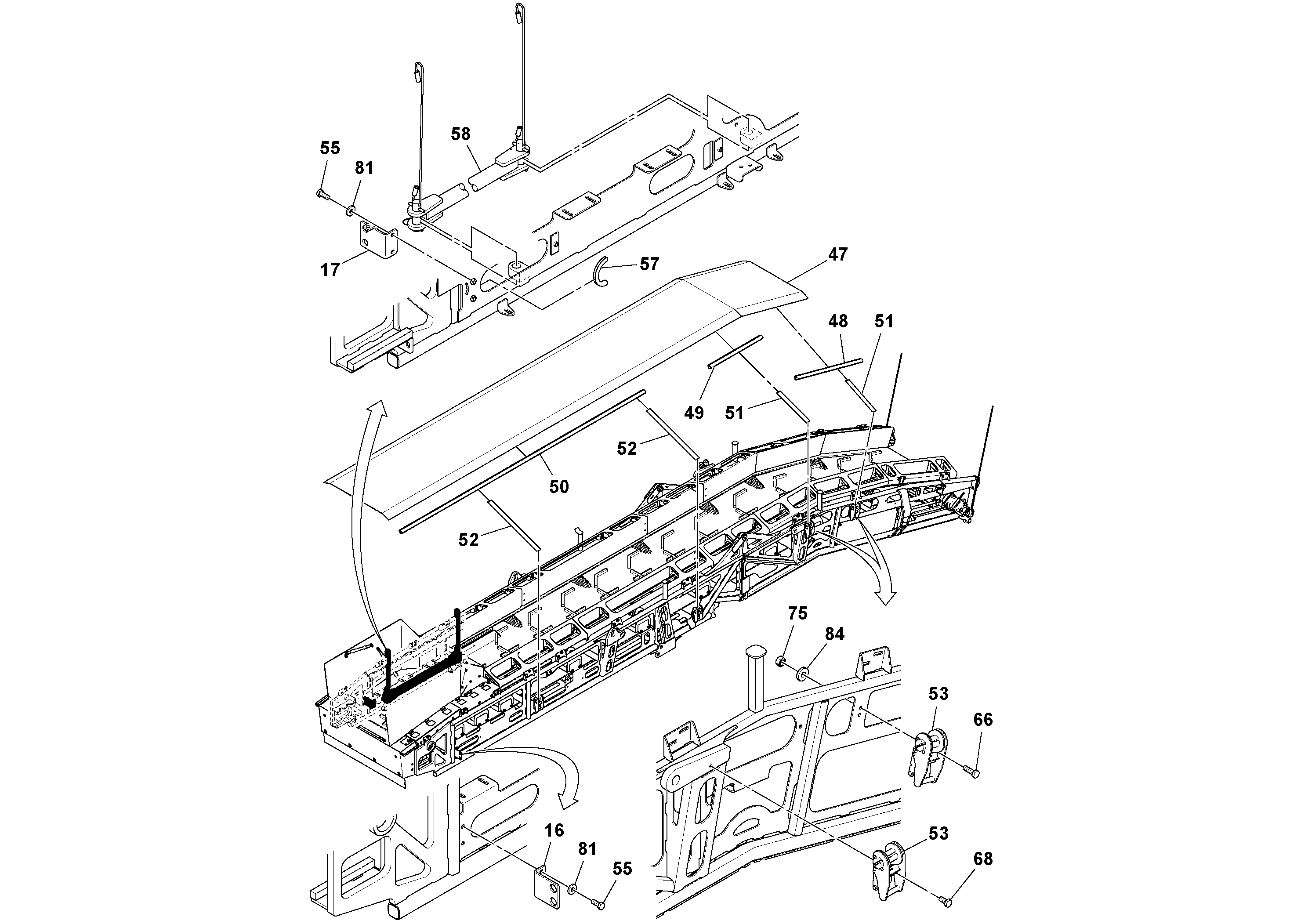 55
81
58
17
57
47
48
51
49
51
52
50
52
75
84
53
66
16
81
55
53
68