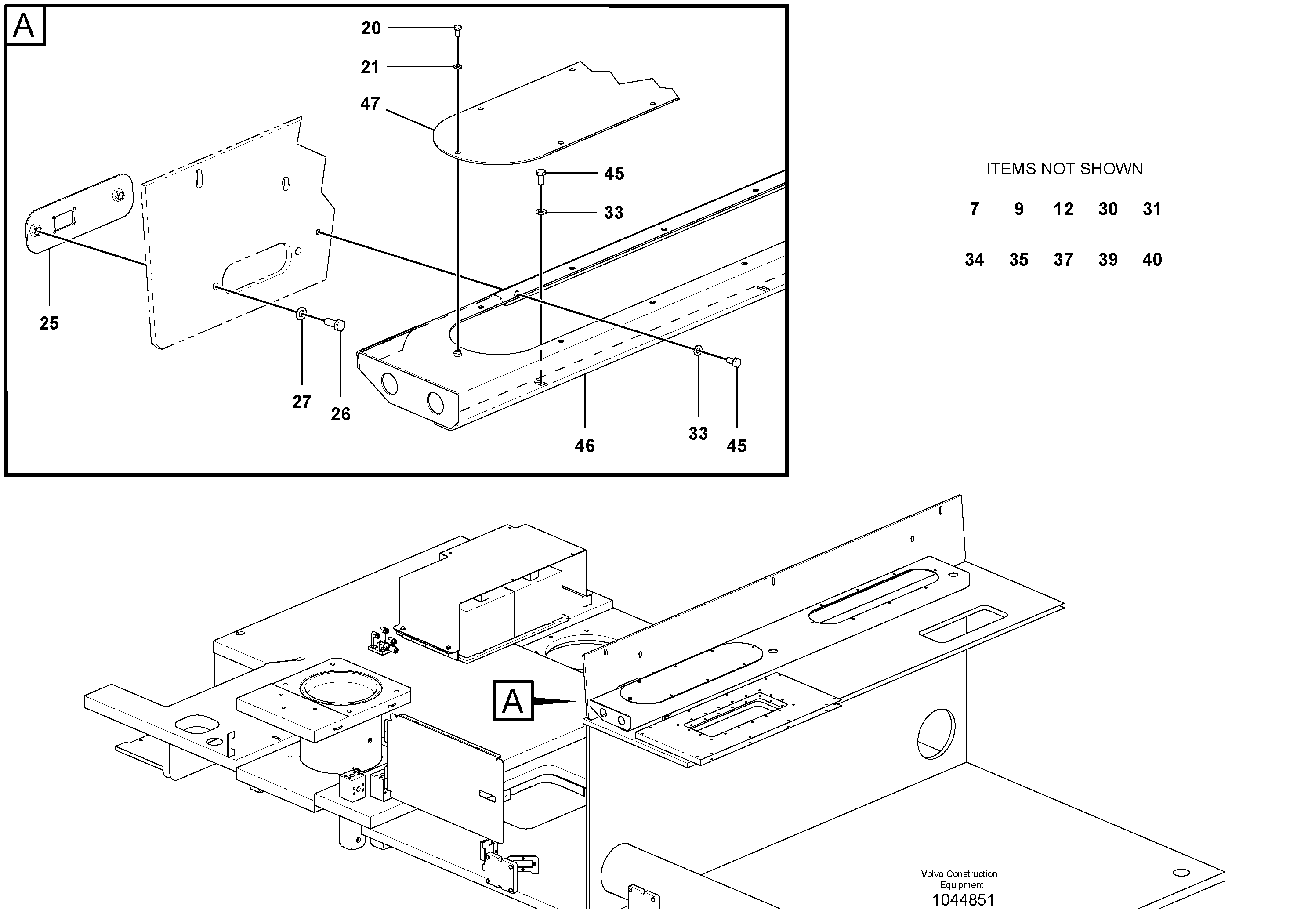 A

20

21

47

45

33

25

27

26

46

33

45

ITEMS NOT SHOWN

7 9 12 30 31

34 35 37 39 40

A

Volvo Construction Equipment

1044851