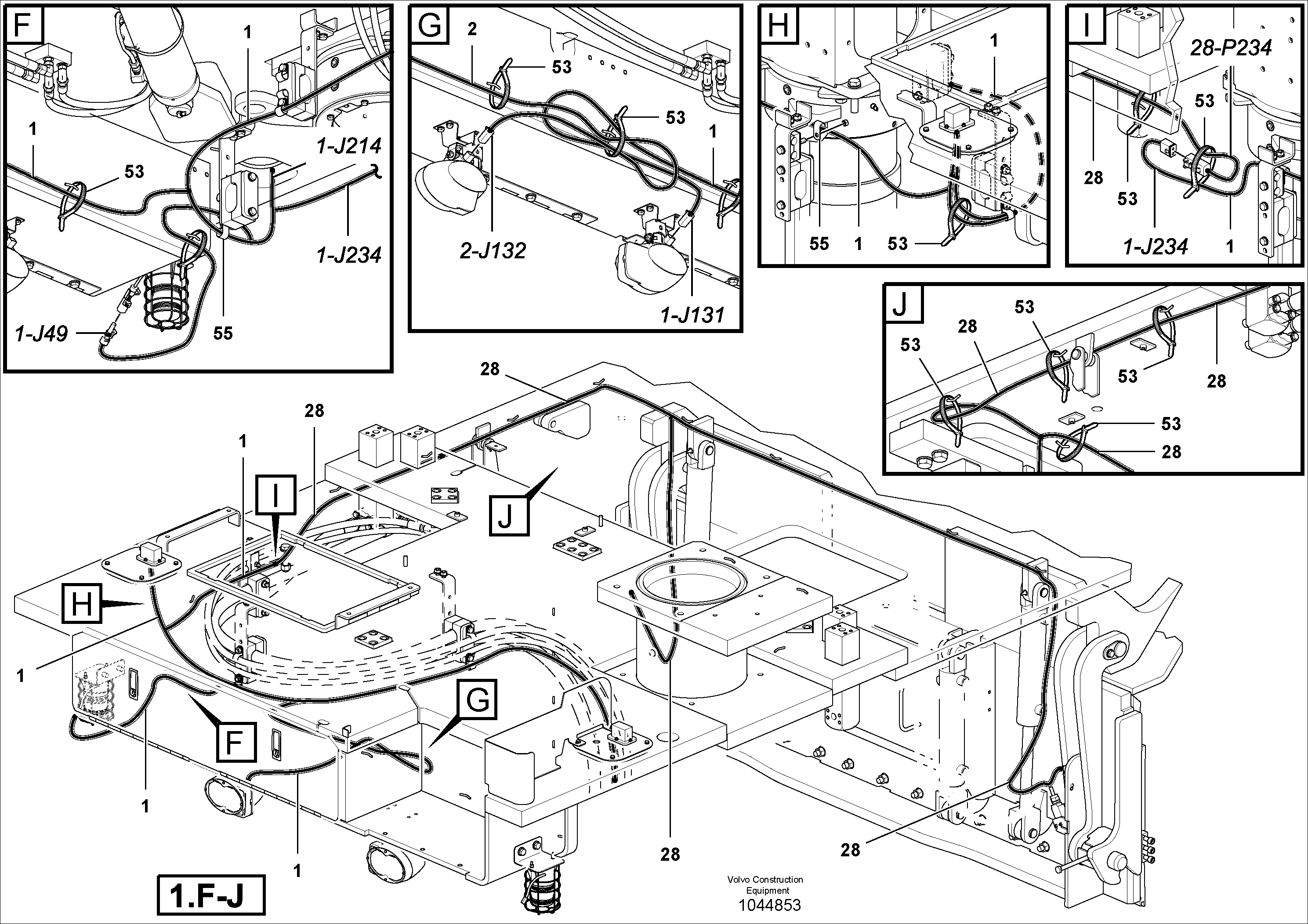 F
1
1
53
1-J214
1-J234
1-J49
55

G
2
53
53
1
2-J132
1-J131

H
1
55
1
53

I
28-P234
53
28
53
1-J234
1

J
53
28
53
53
28
53
28

28
28
1
I
J
H
1
F
G
1
1
28
28
1.F-J
Volvo Construction Equipment
1044853