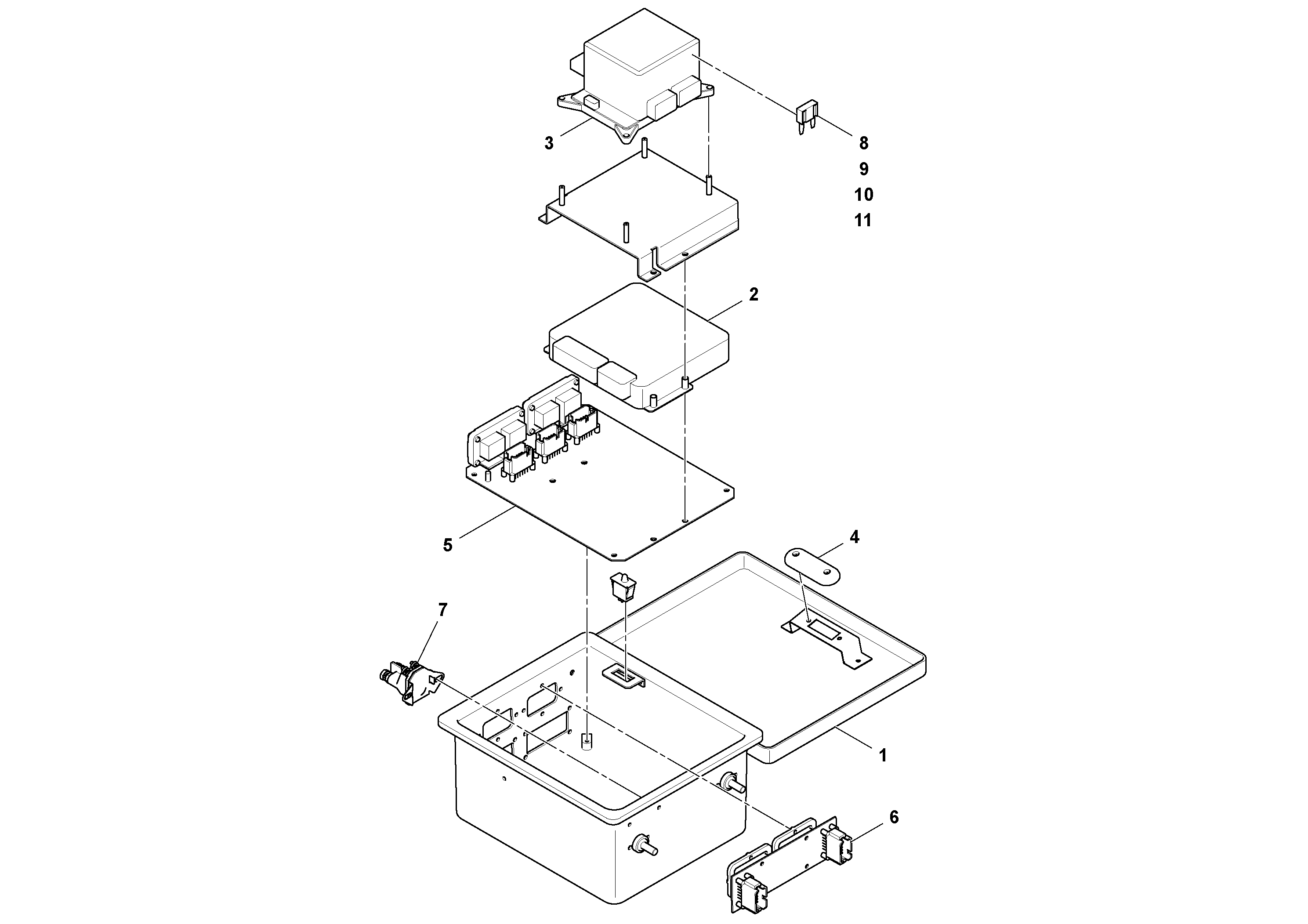 3
8
9
10
11
2
5
4
7
1
6