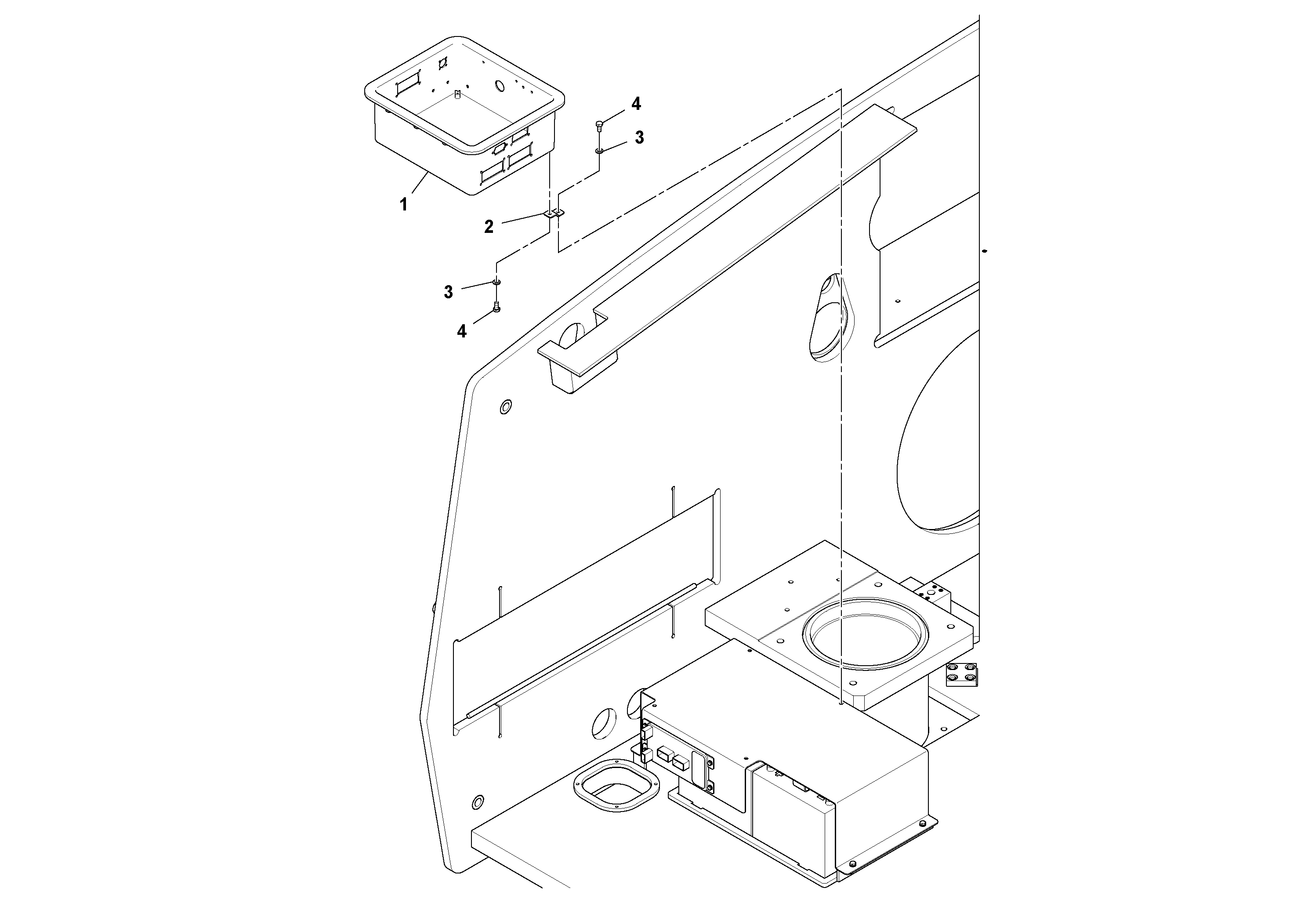 4
3
1
2
3
4