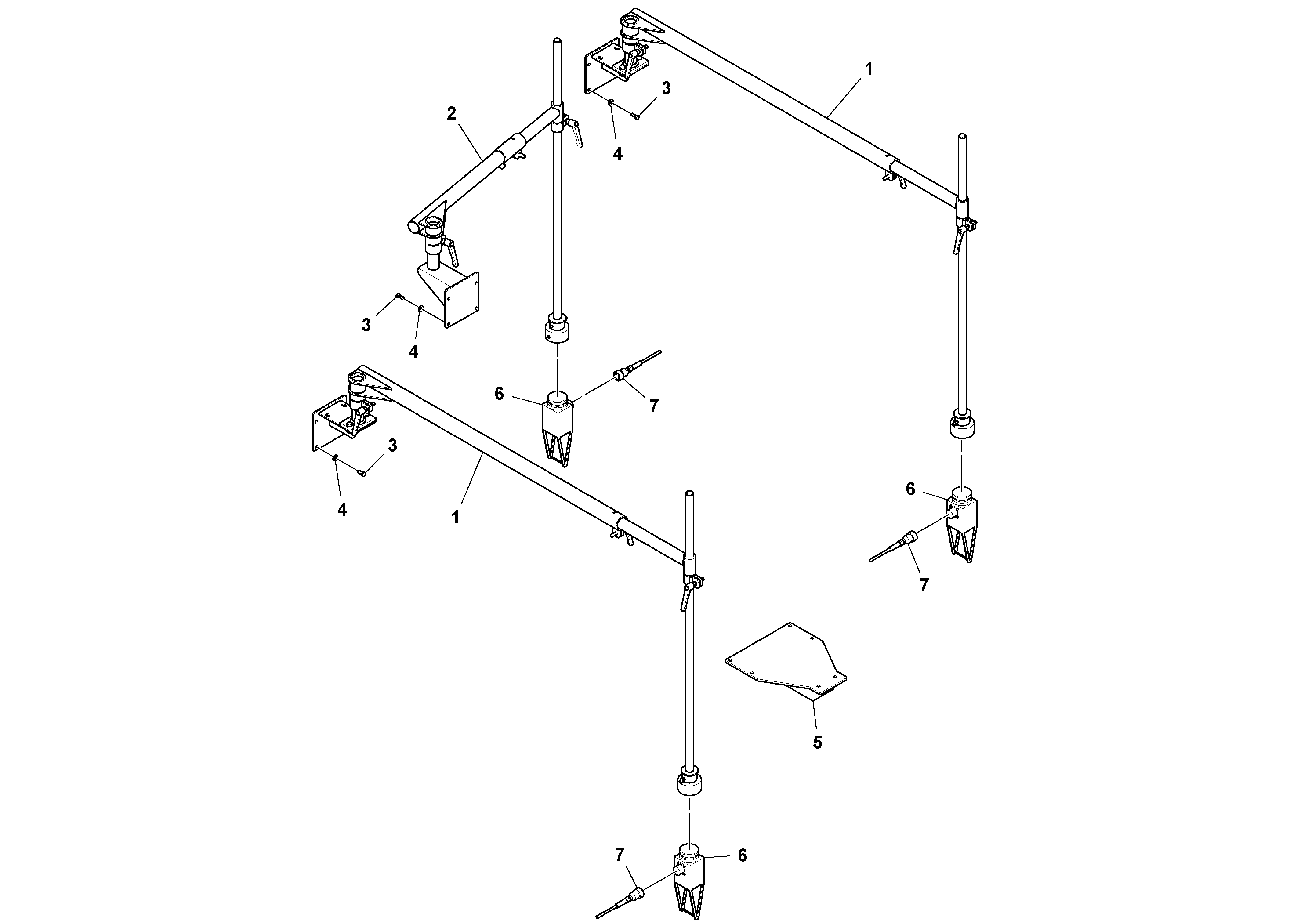 1
3
2
4
3
4
6
7
3
4
1
6
7
5
7
6