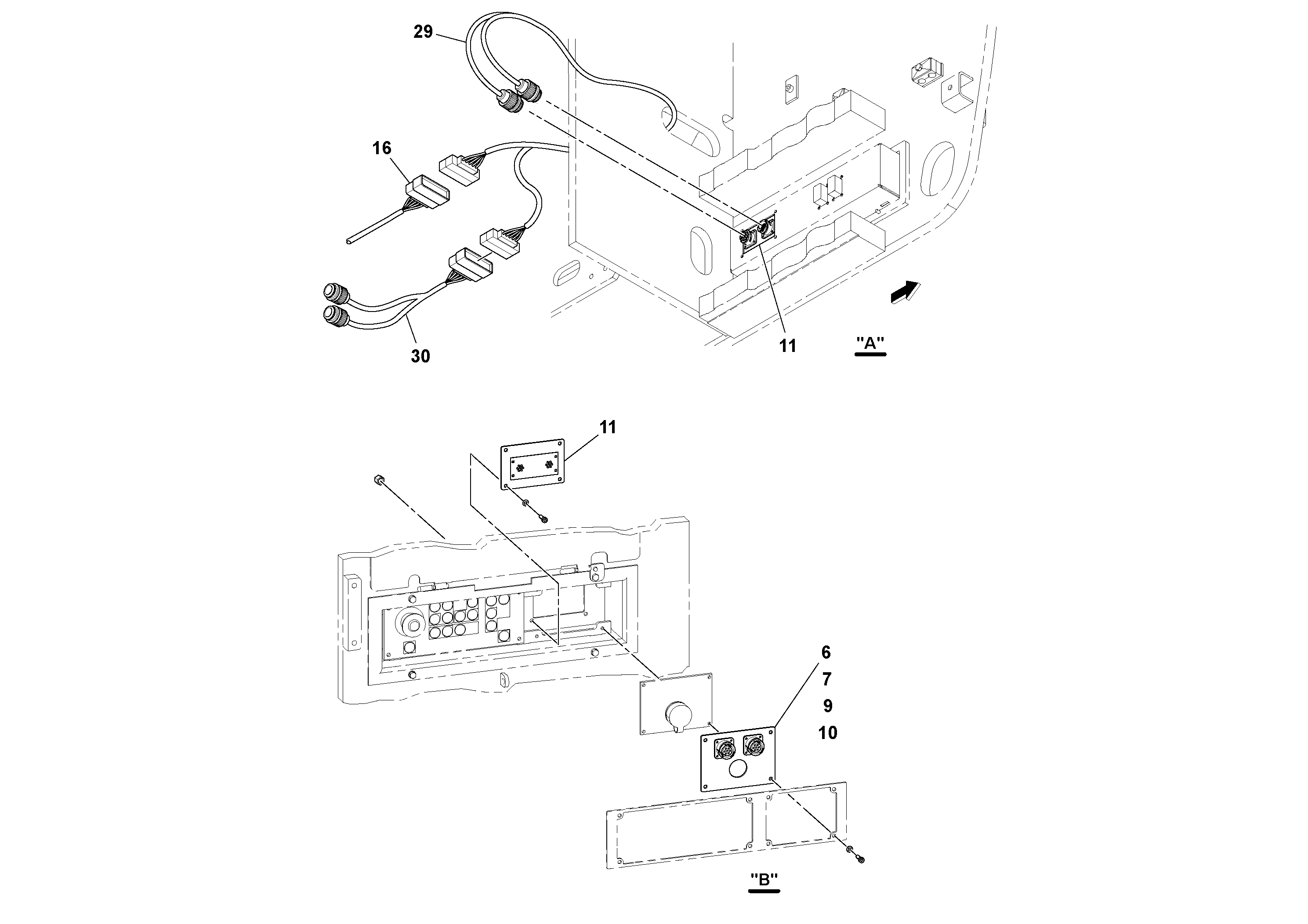 29

16

30

11

"A"

11

6
7
9
10

"B"