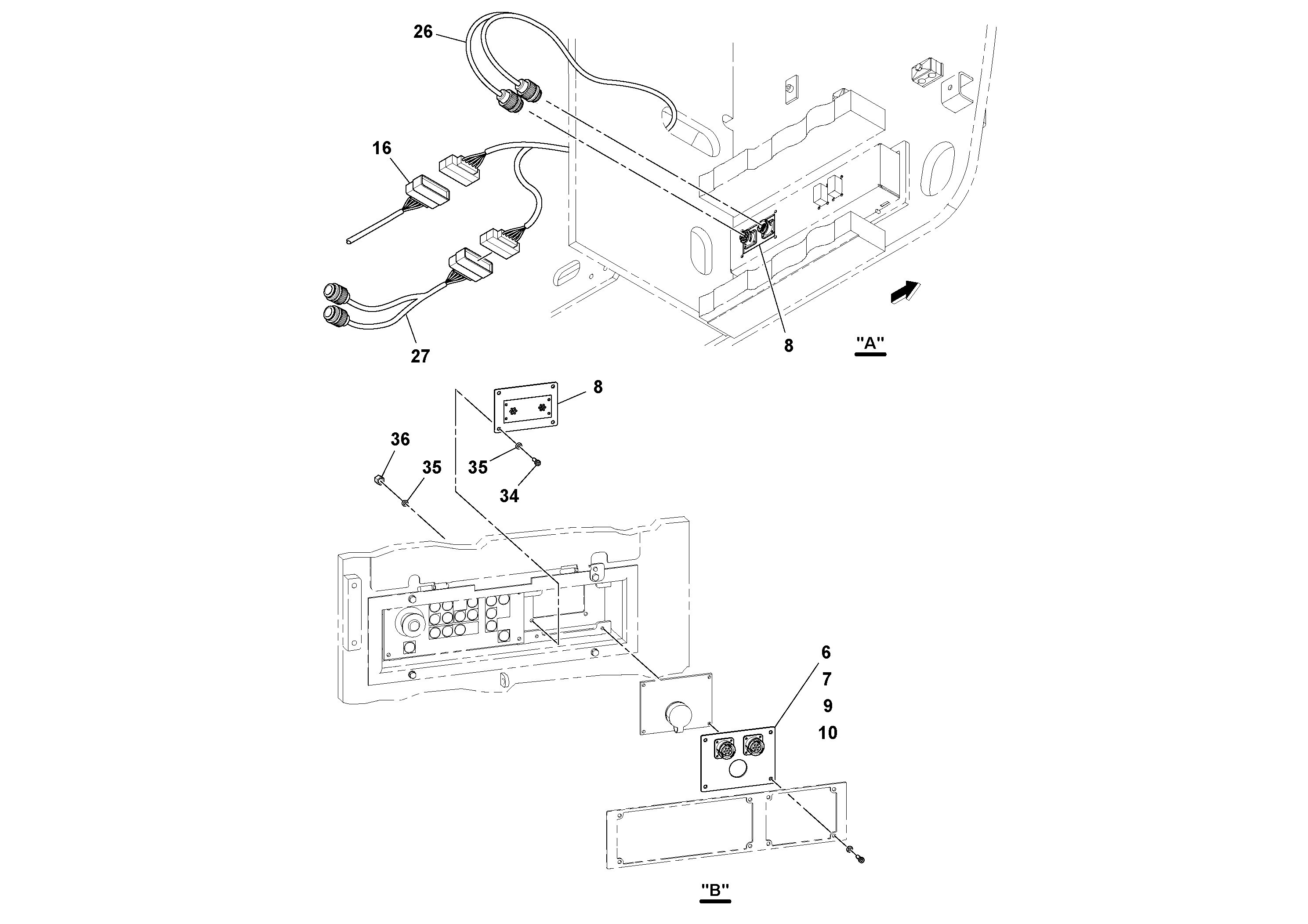 26

16

27

8

"A"

8

36

35

35

34

6
7
9
10

"B"