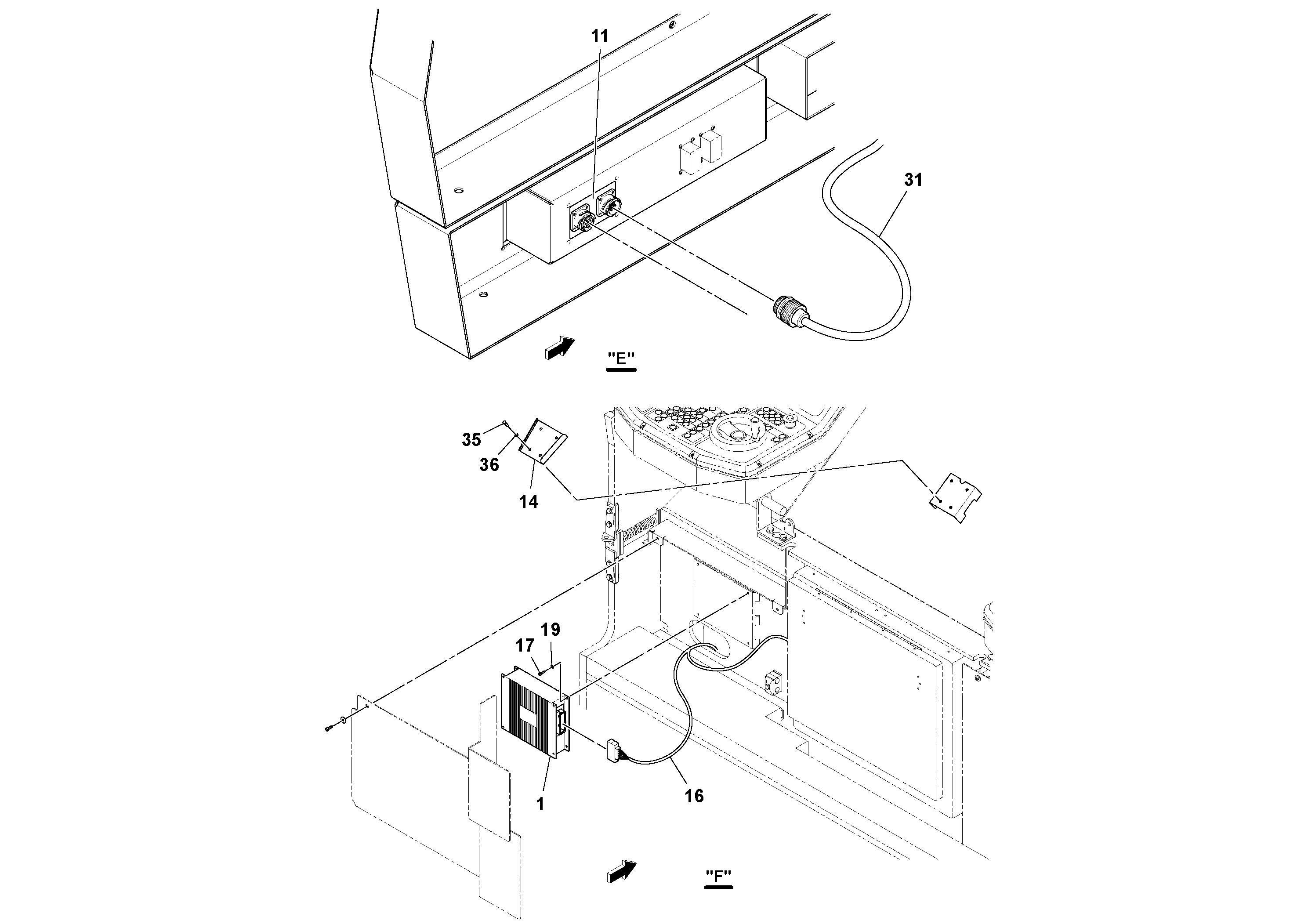 11

31

"E"

35

36

14

19

17

1

16

"F"