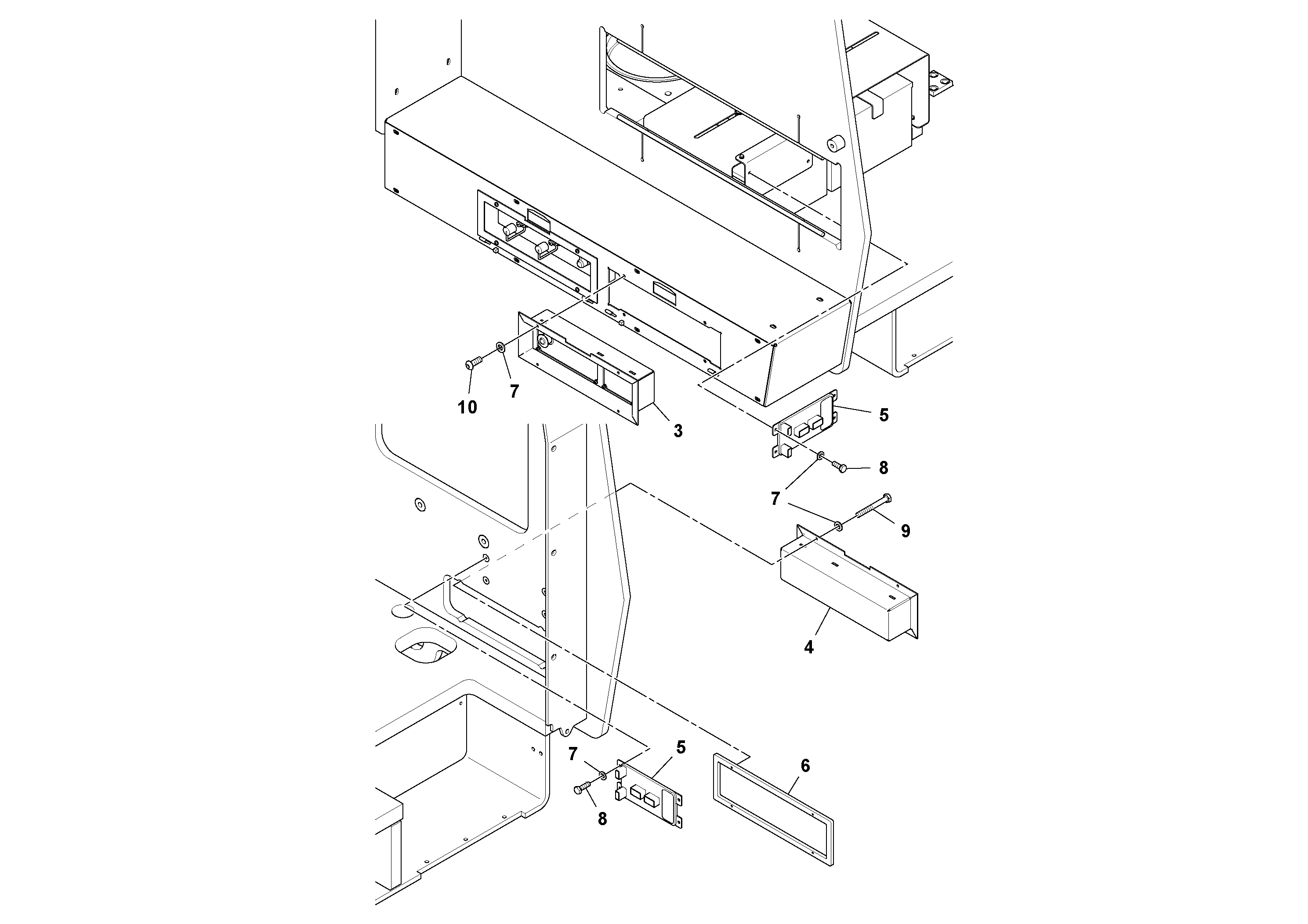 10
7
3
5
8
7
9
4
7
5
6
8