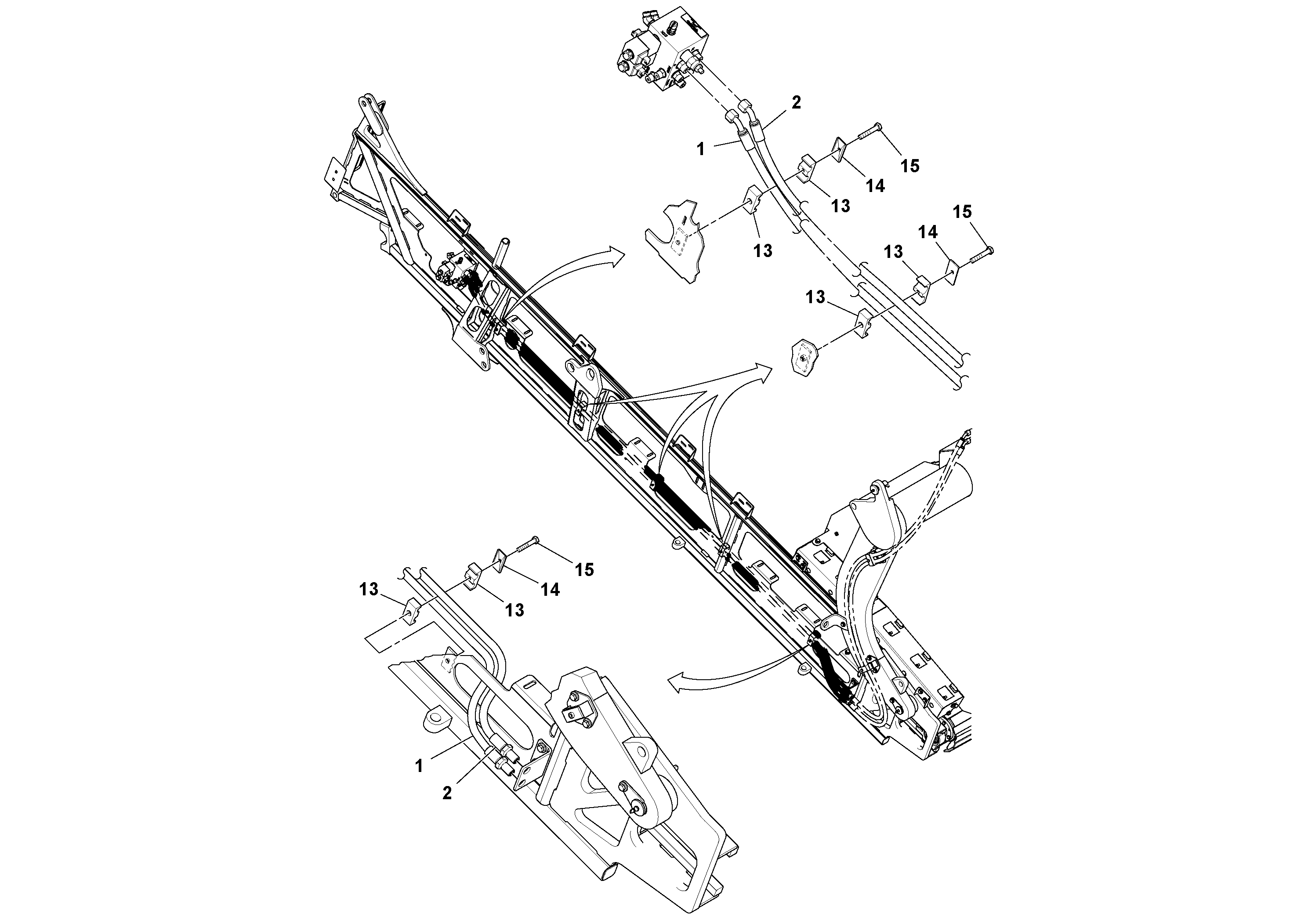 2
1
15
14
13
13
15
14
13
13
15
14
13
13
1
2