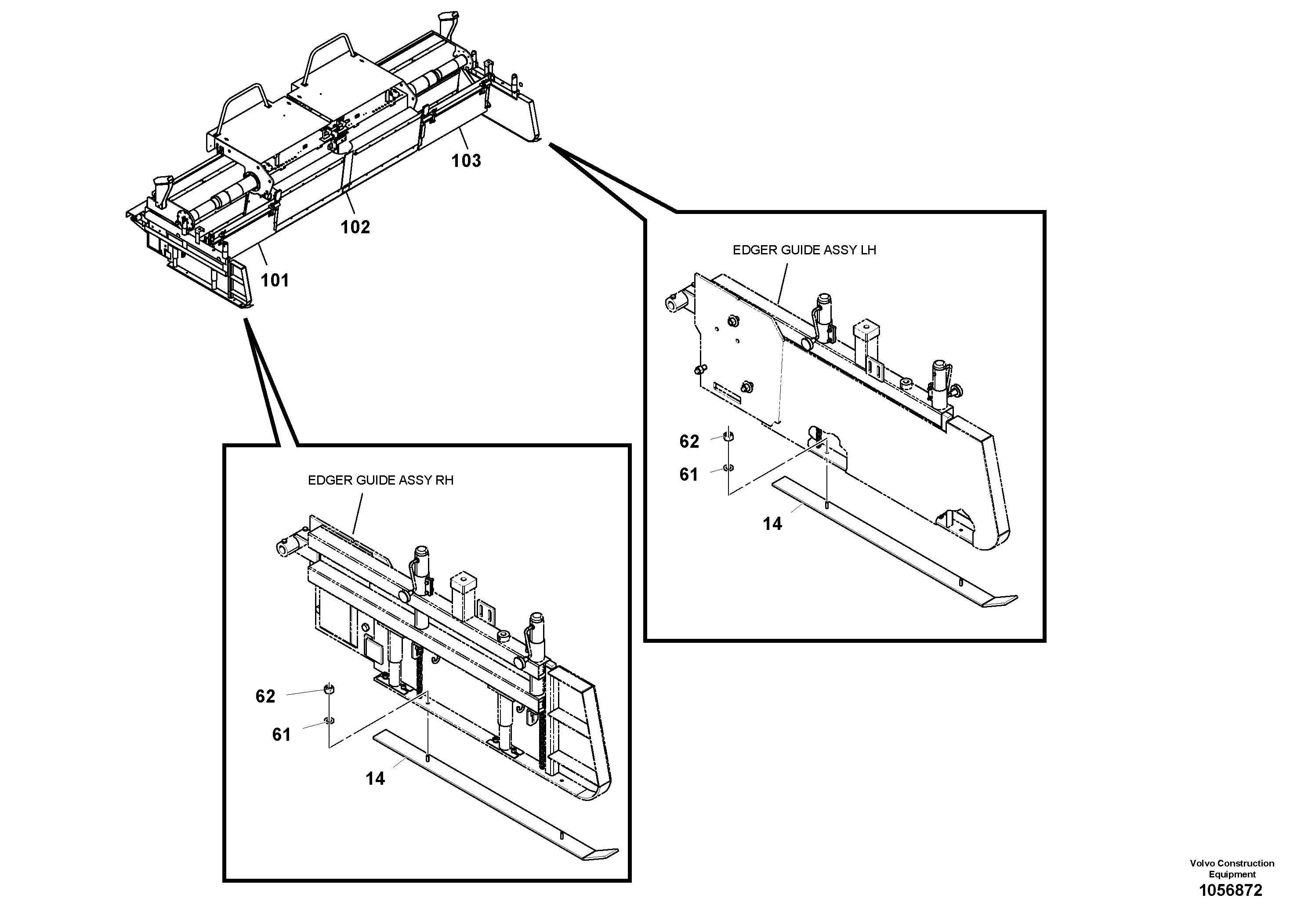 103

102

101

EDGER GUIDE ASSY LH

62

61

14

EDGER GUIDE ASSY RH

62

61

14

Volvo Construction Equipment

1056872