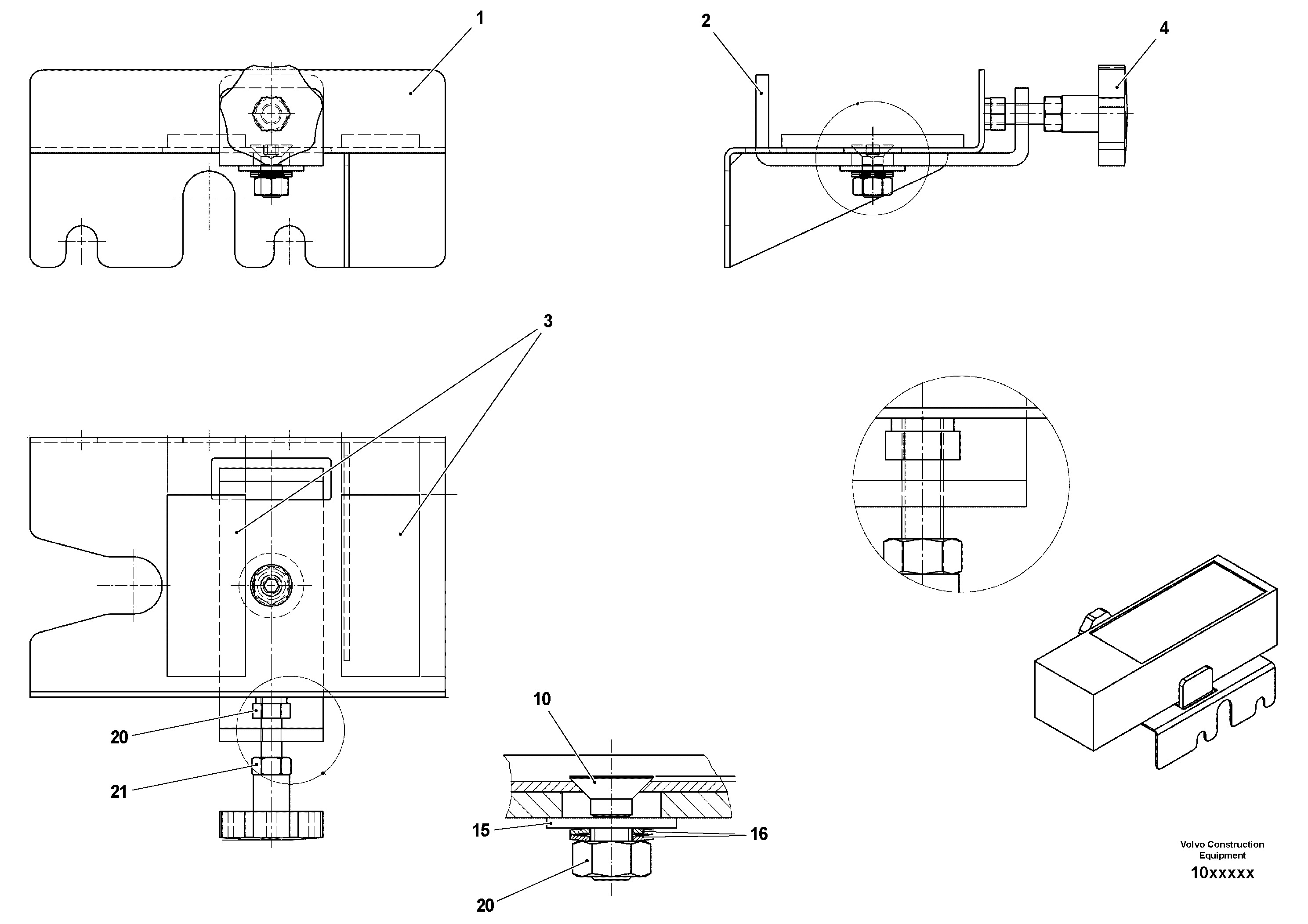 1
2
4
3
20
21
10
15
16
20
Volvo Construction Equipment
10xxxxx