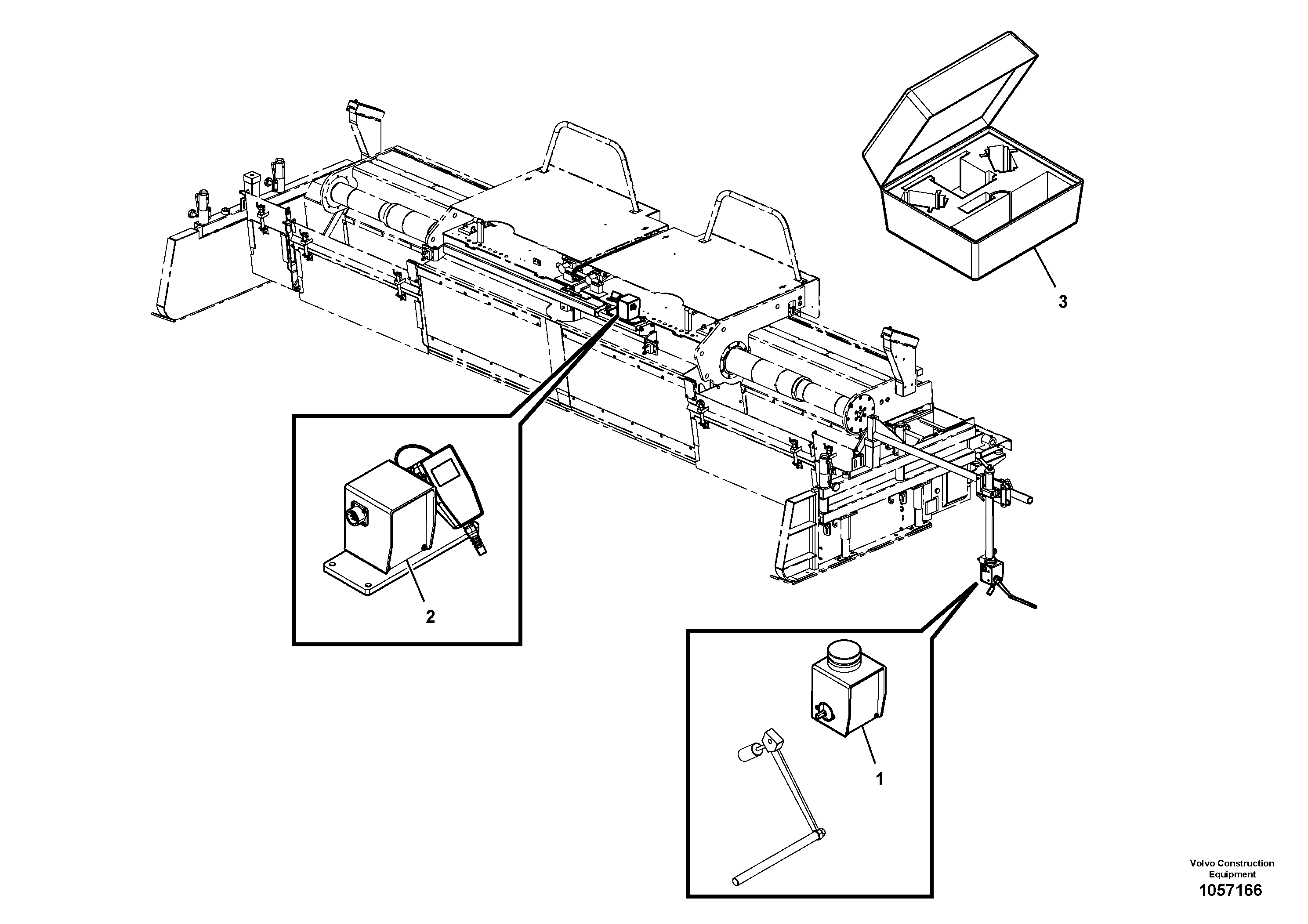 3

2

1

Volvo Construction Equipment
1057166