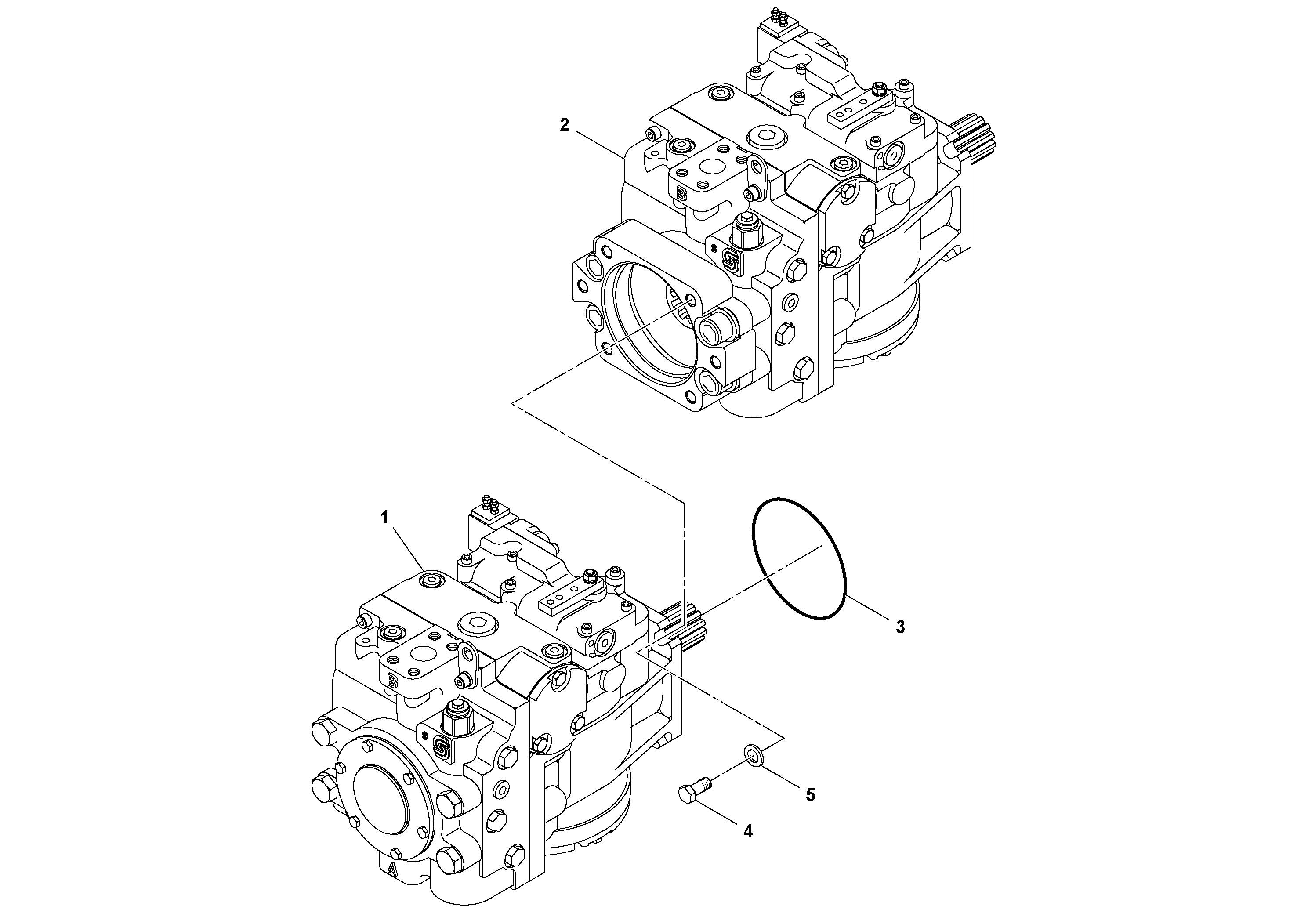 2

B

S

1

3

B

S

5

4

A