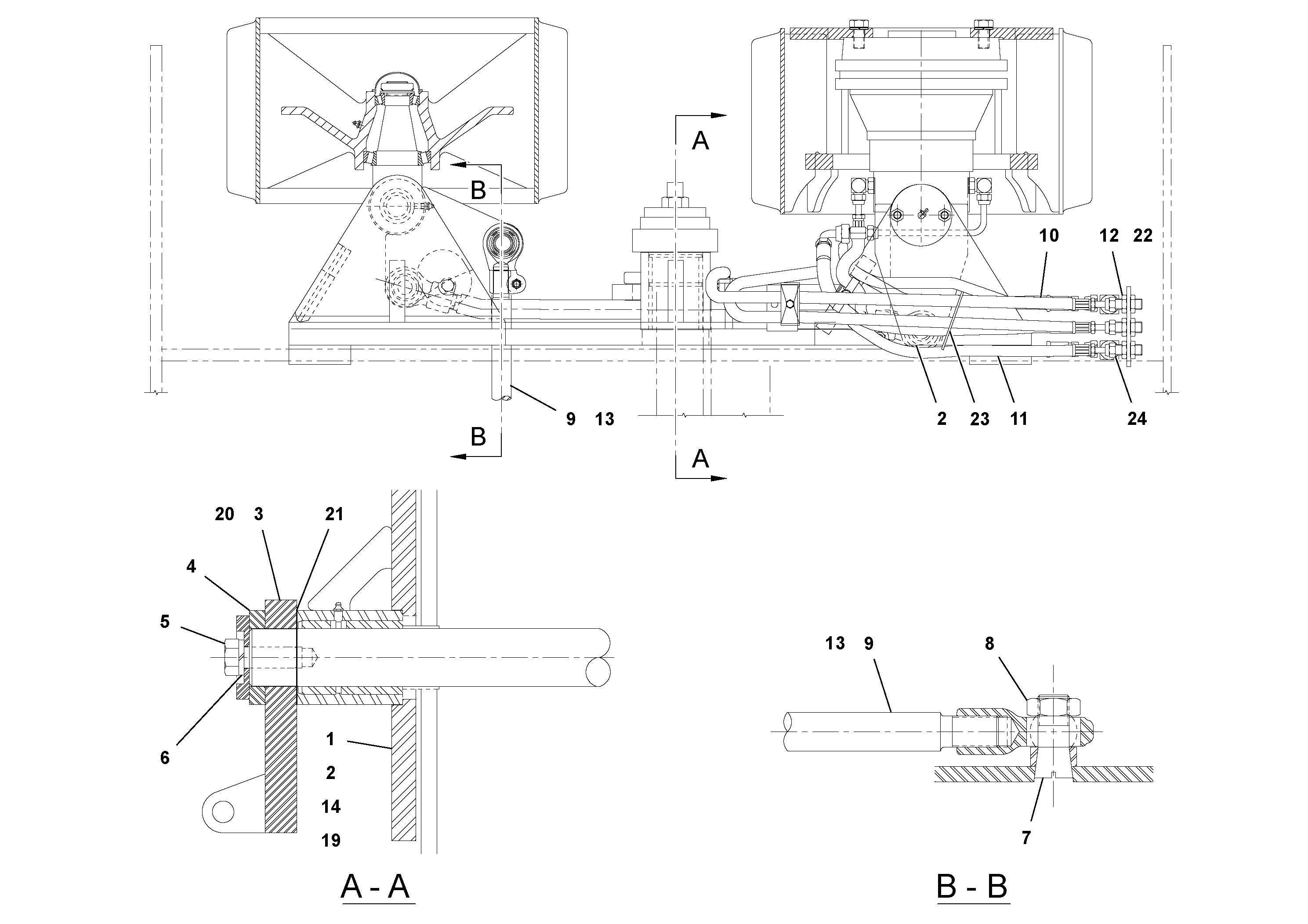 A
B
10
12
22
9
13
2
23
11
24
B
A
20
3
21
4
5
6
1
2
14
19
13
9
8
7
A - A
B - B