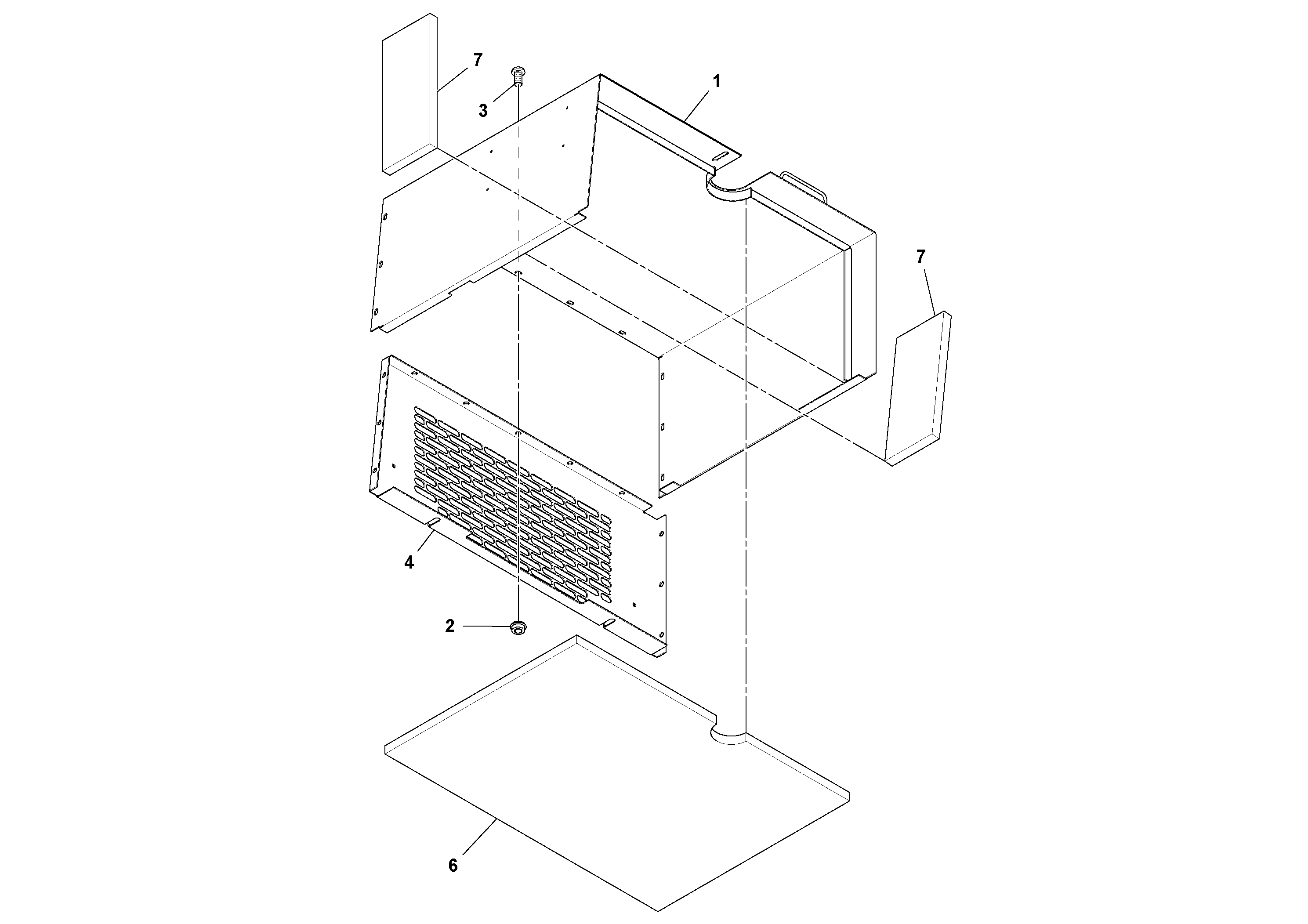 7
3
1
7
4
2
6