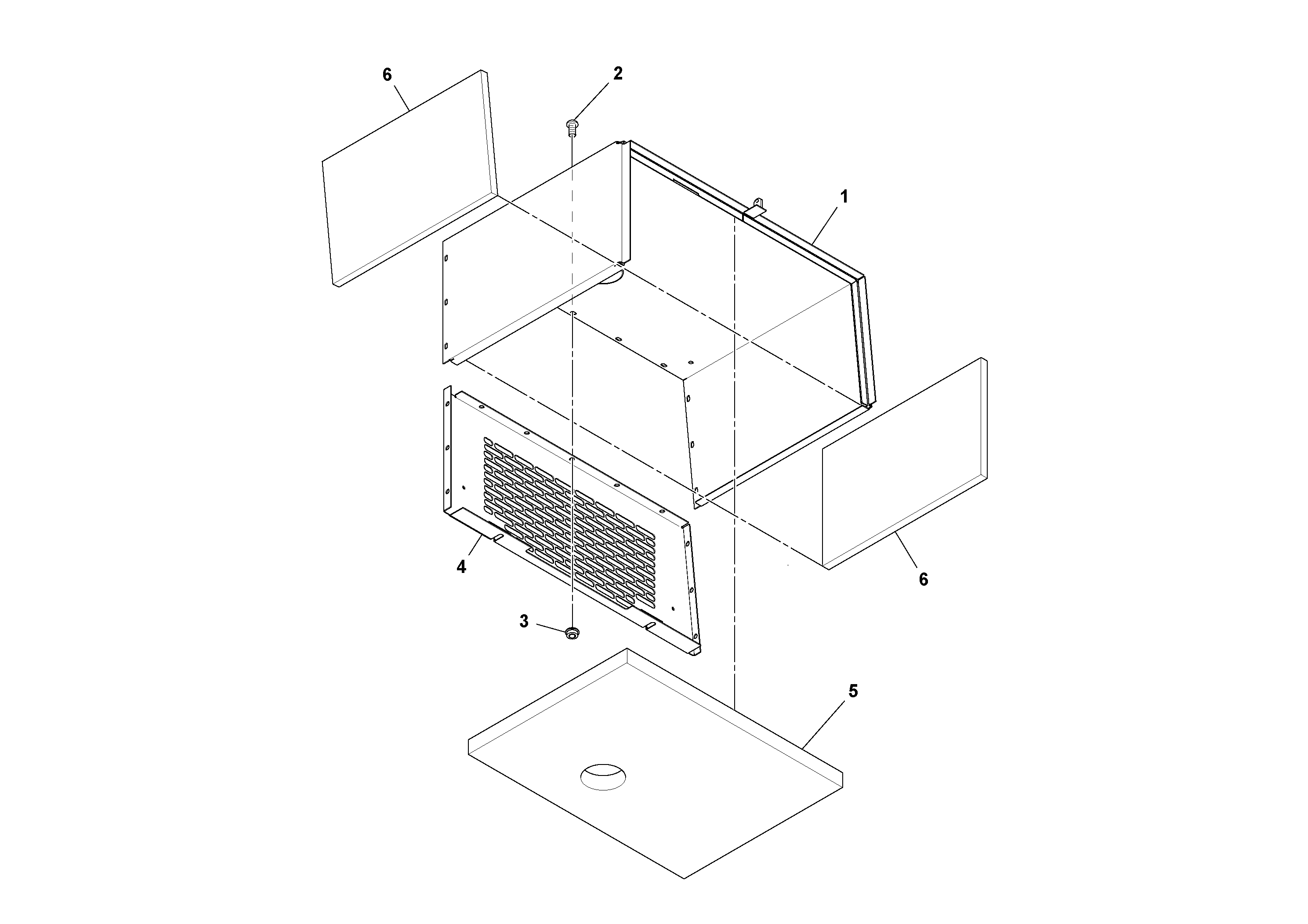 6
2
1
4
6
3
5