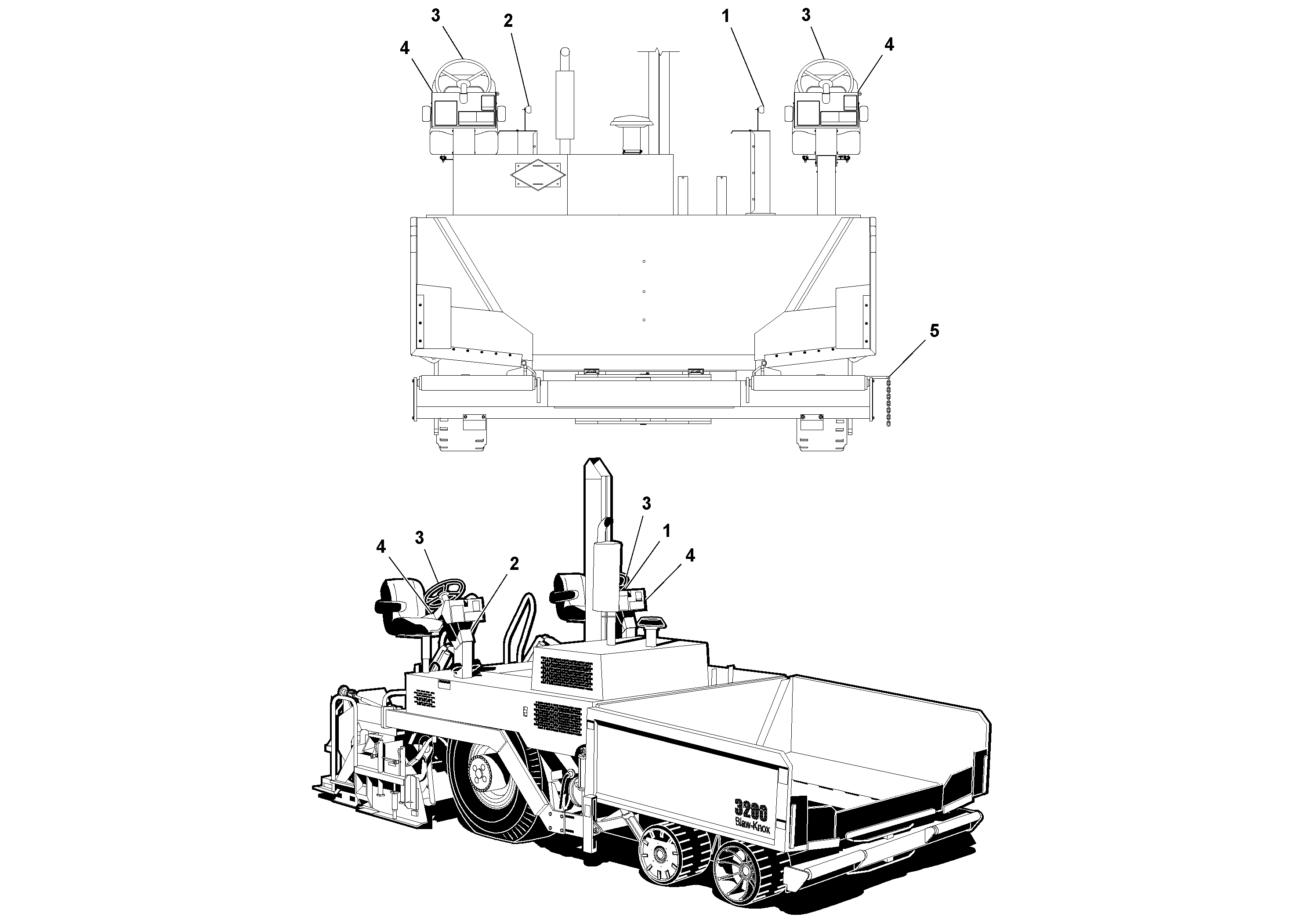 3
2
1
3
4
4
5
3
1
4
3
4
2
3200
Blaw-Knox