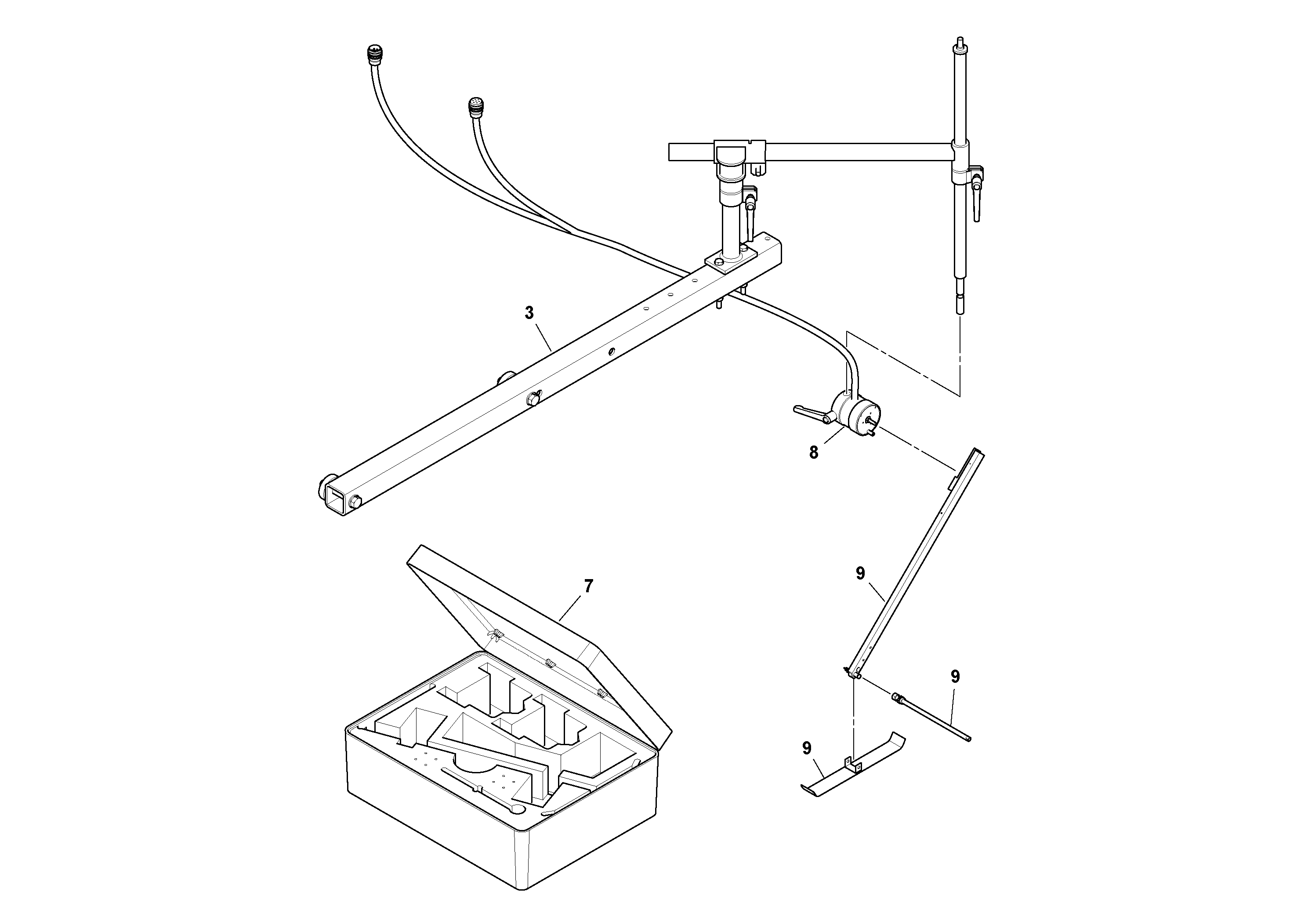 3

8

7

9

9

9