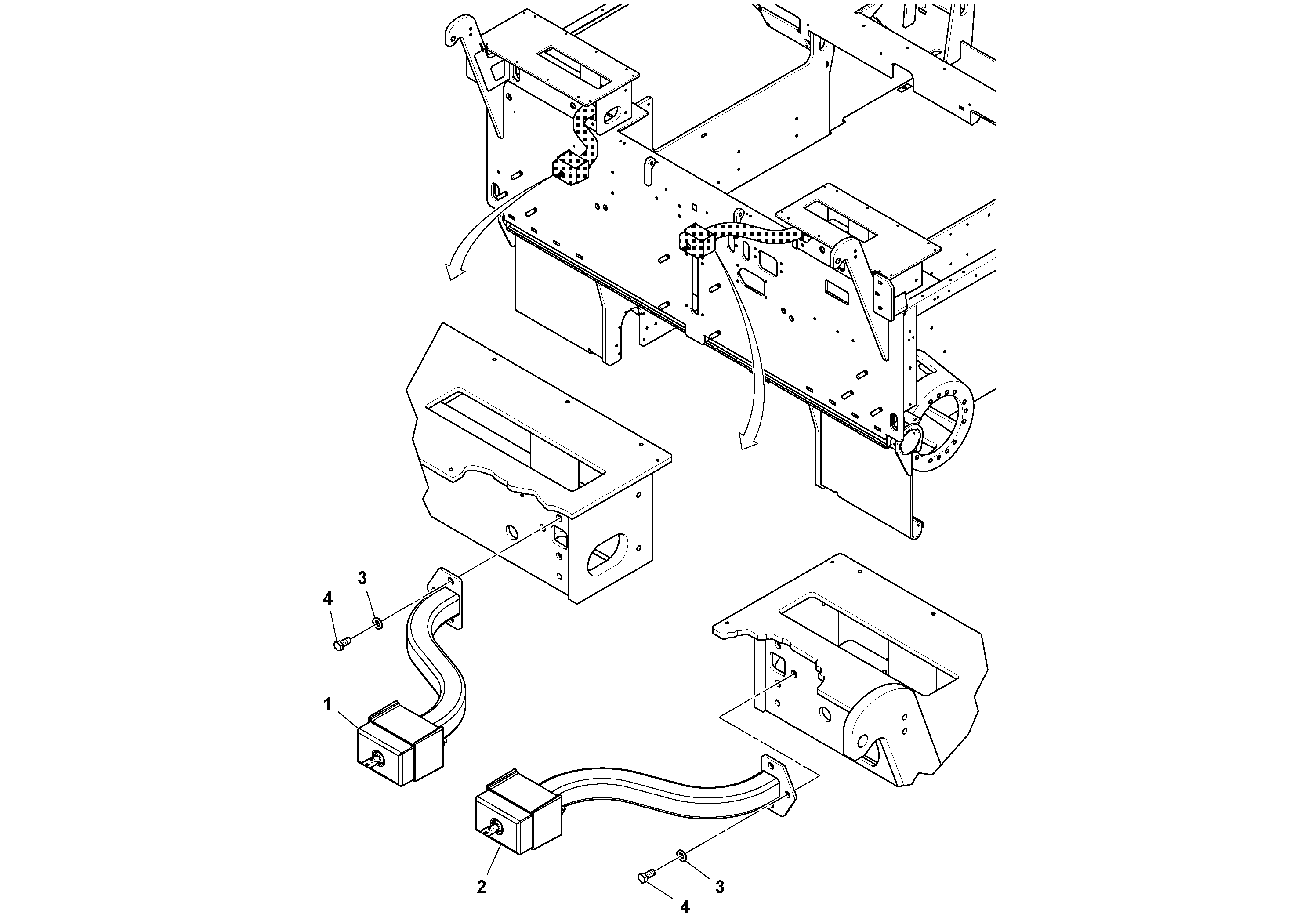 3
4
1
2
3
4