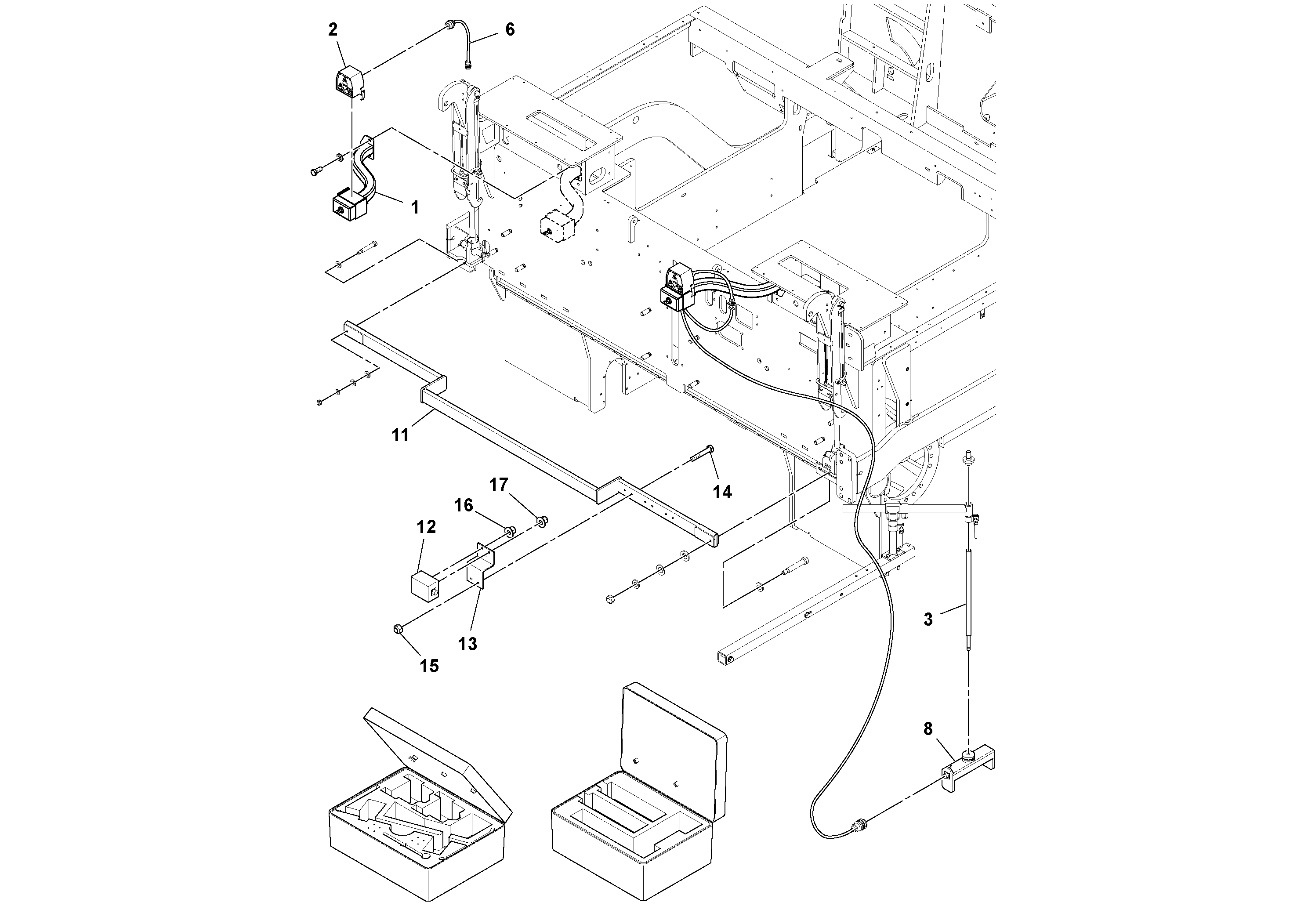 2
6
1
11
14
17
16
12
13
15
3
8